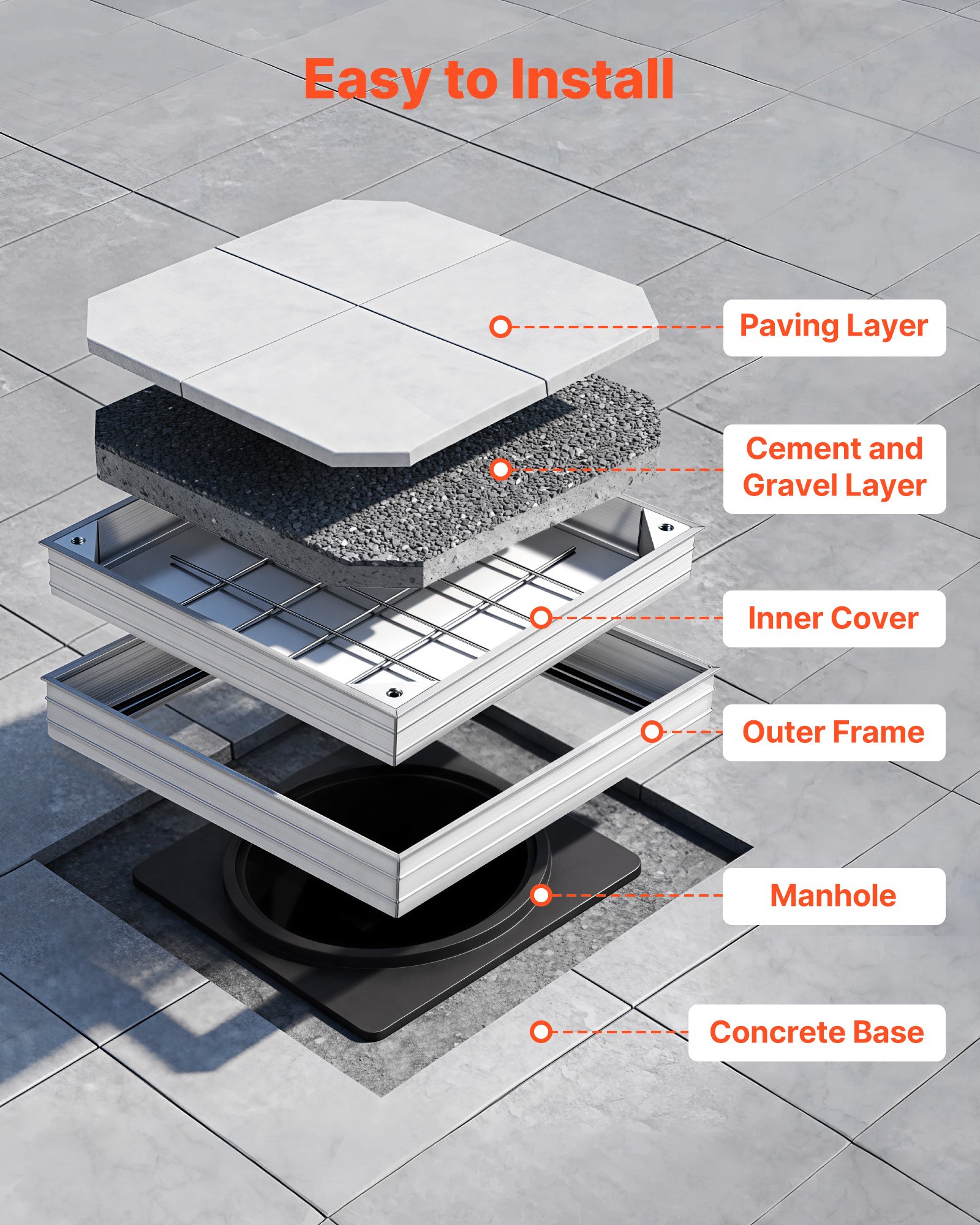 Easy to Install

Paving Layer

Cement and Gravel Layer

Inner Cover

Outer Frame

Manhole

Concrete Base