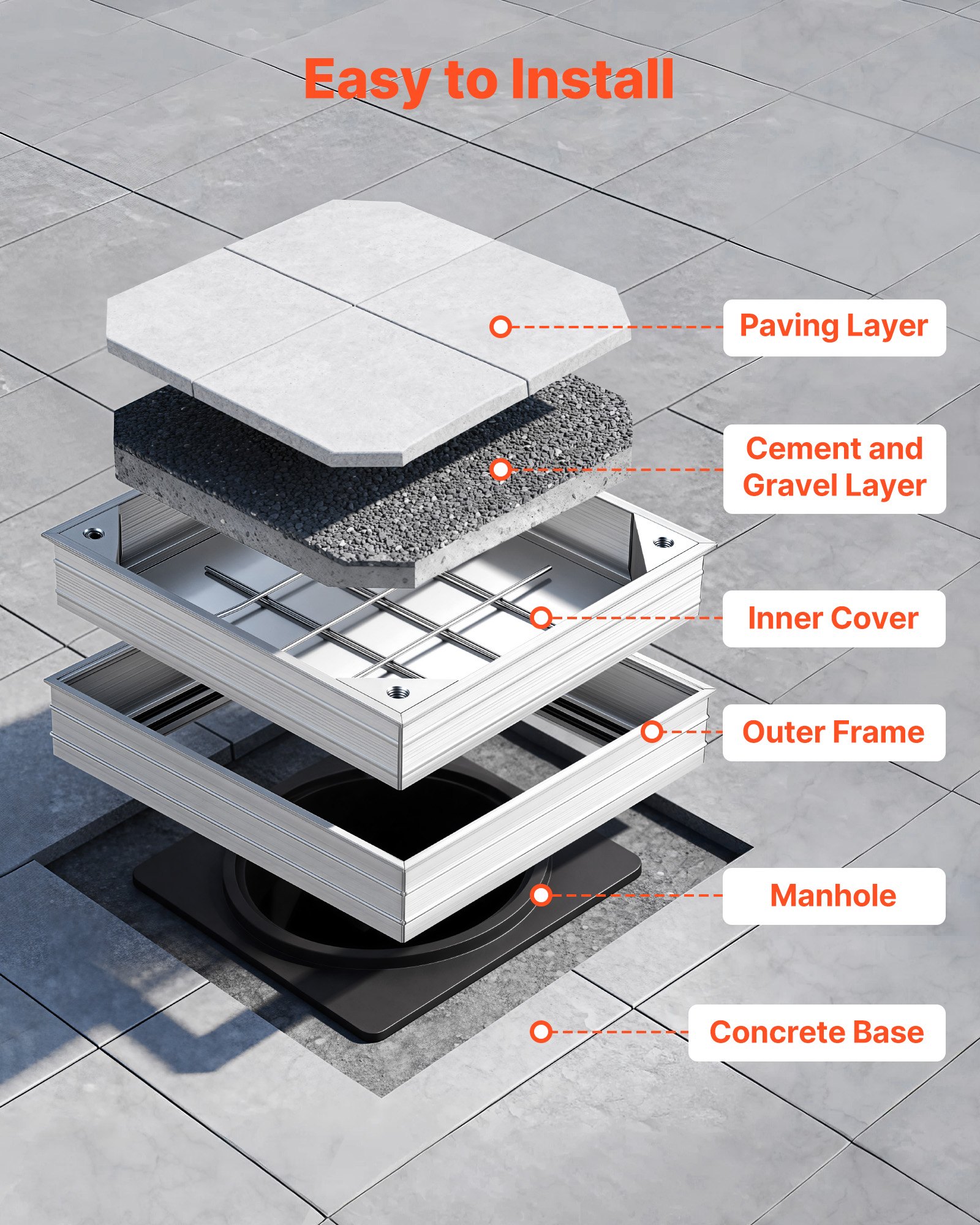 Easy to Install

Paving Layer

Cement and Gravel Layer

Inner Cover

Outer Frame

Manhole

Concrete Base