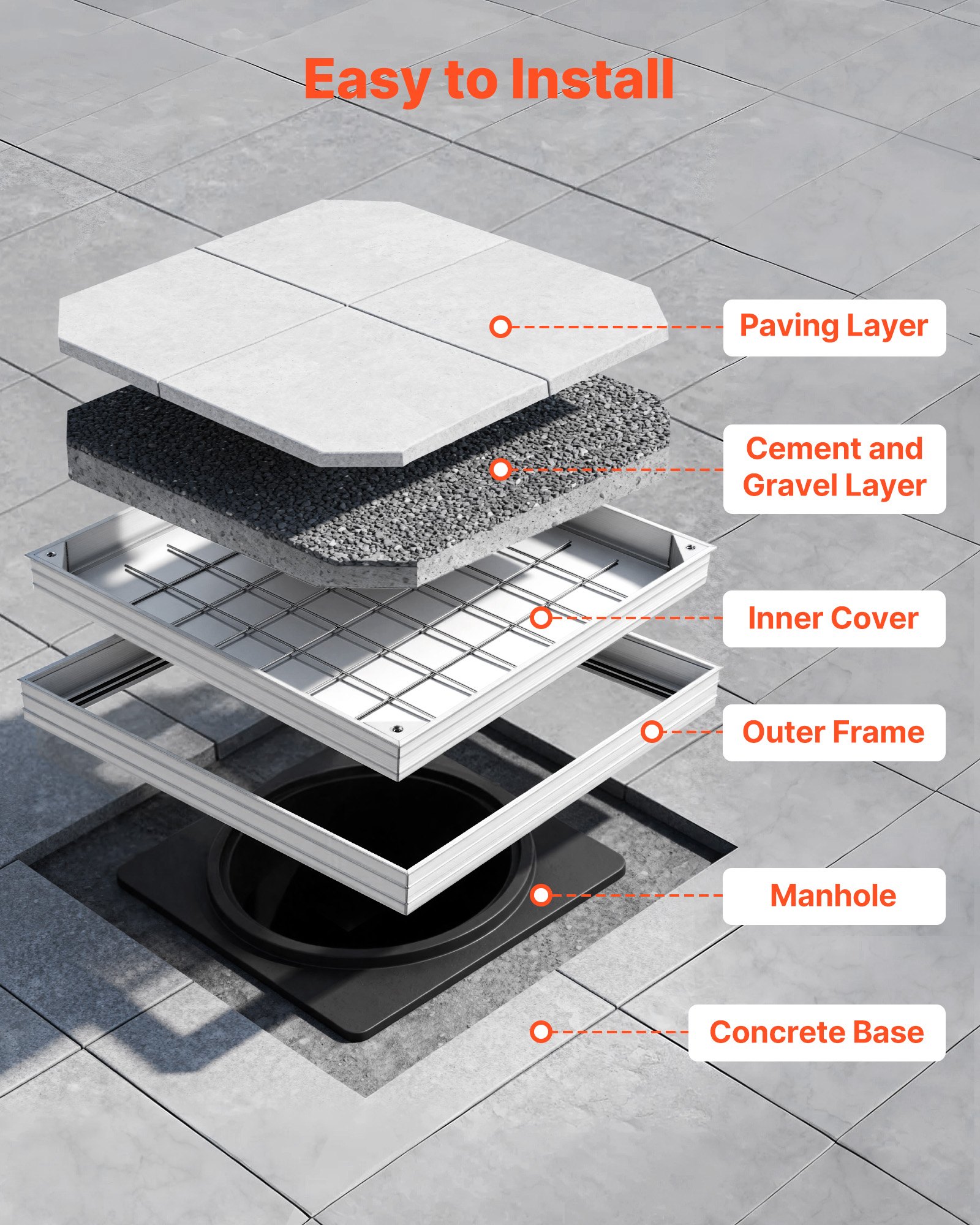 Easy to Install

Paving Layer

Cement and Gravel Layer

Inner Cover

Outer Frame

Manhole

Concrete Base