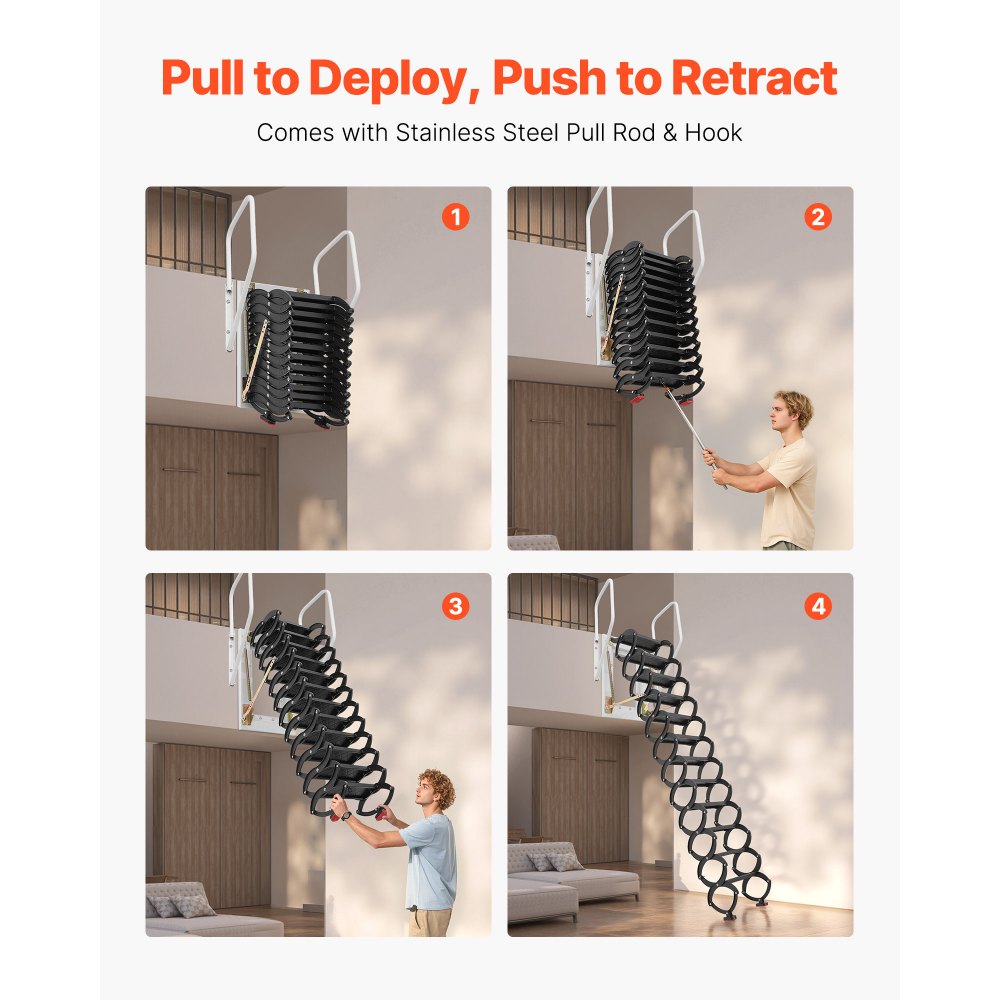 Pull to Deploy, Push to Retract

Comes with Stainless Steel Pull Rod & Hook

1

2

3

4