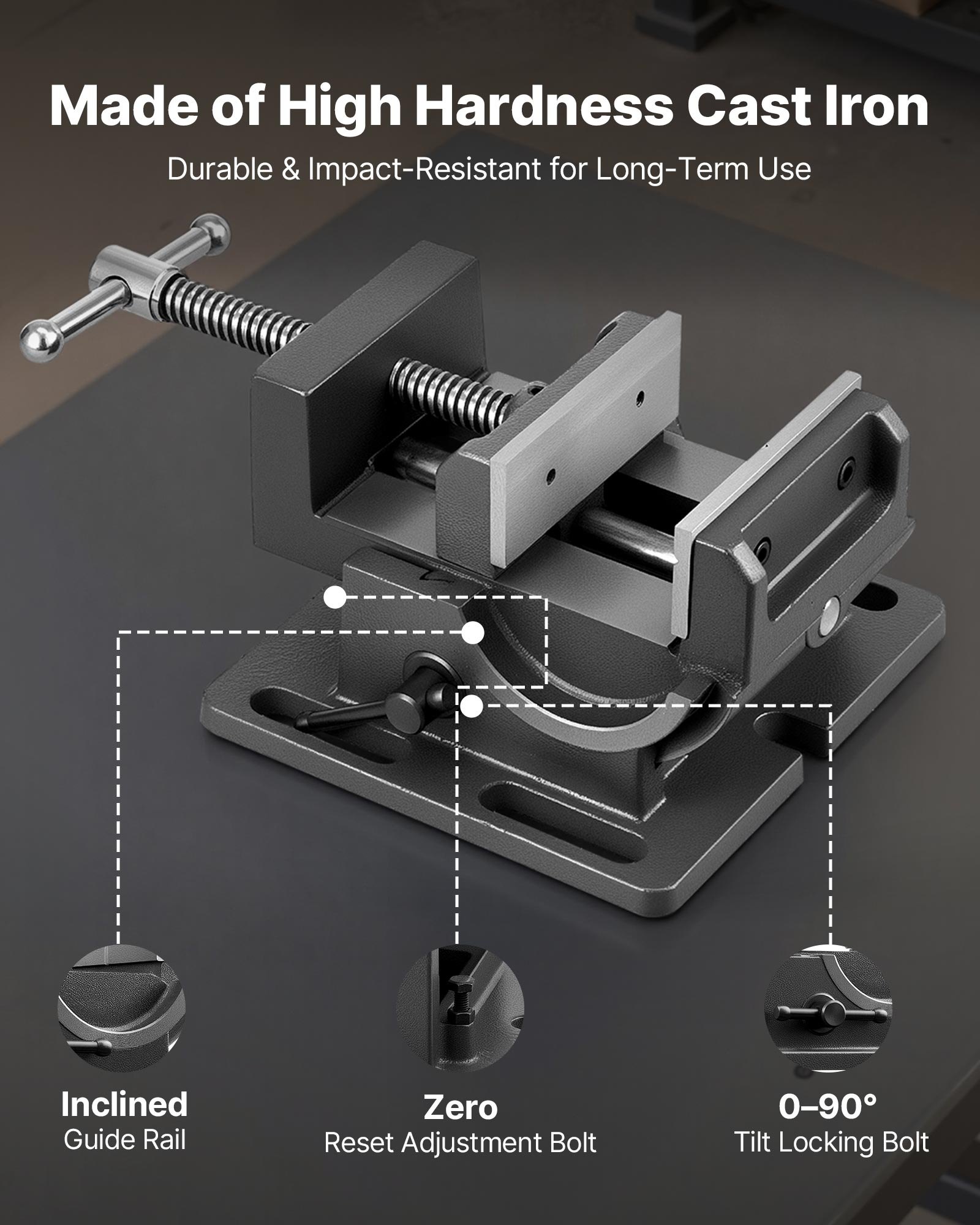 Made of High Hardness Cast Iron

Durable & Impact-Resistant for Long-Term Use

Inclined
Guide Rail

Zero
Reset Adjustment Bolt

0–90°
Tilt Locking Bolt