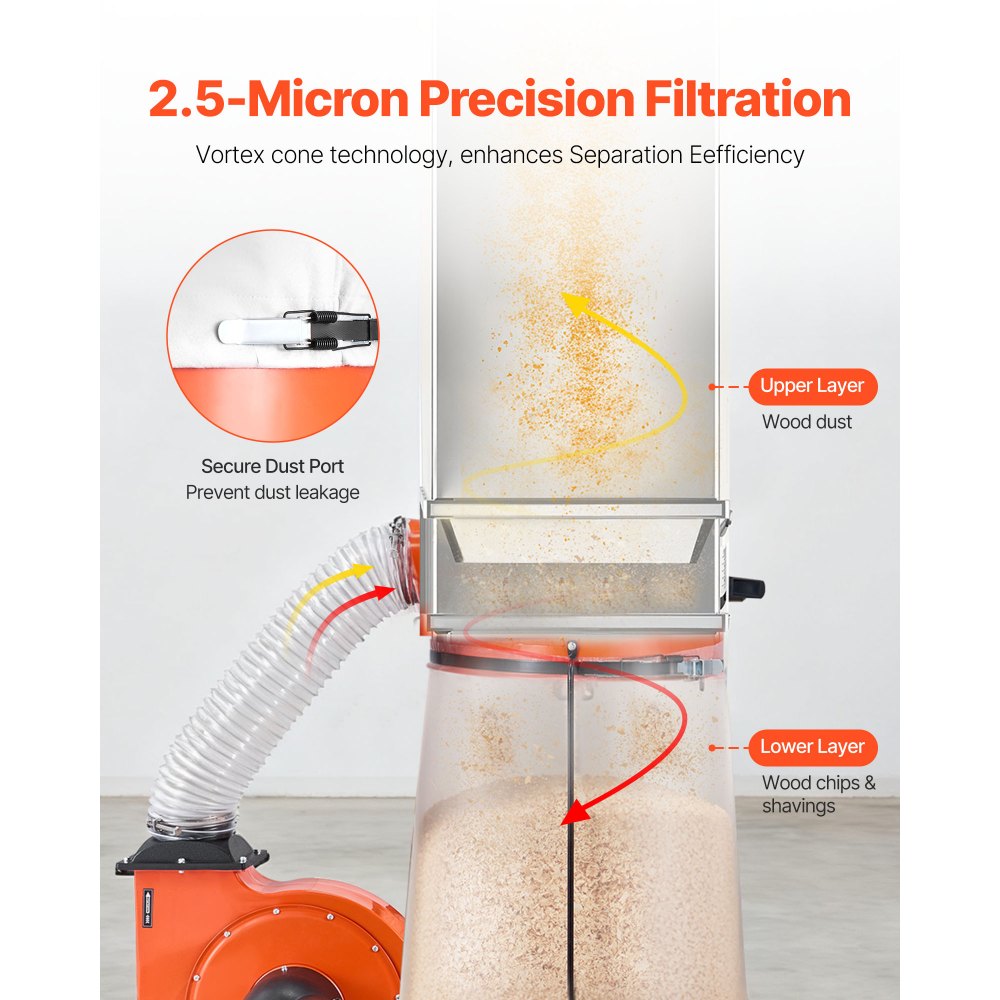 2.5-Micron Precision Filtration

Vortex cone technology, enhances Separation Eefficiency

Secure Dust Port
Prevent dust leakage

Upper Layer
Wood dust

Lower Layer
Wood chips & shavings