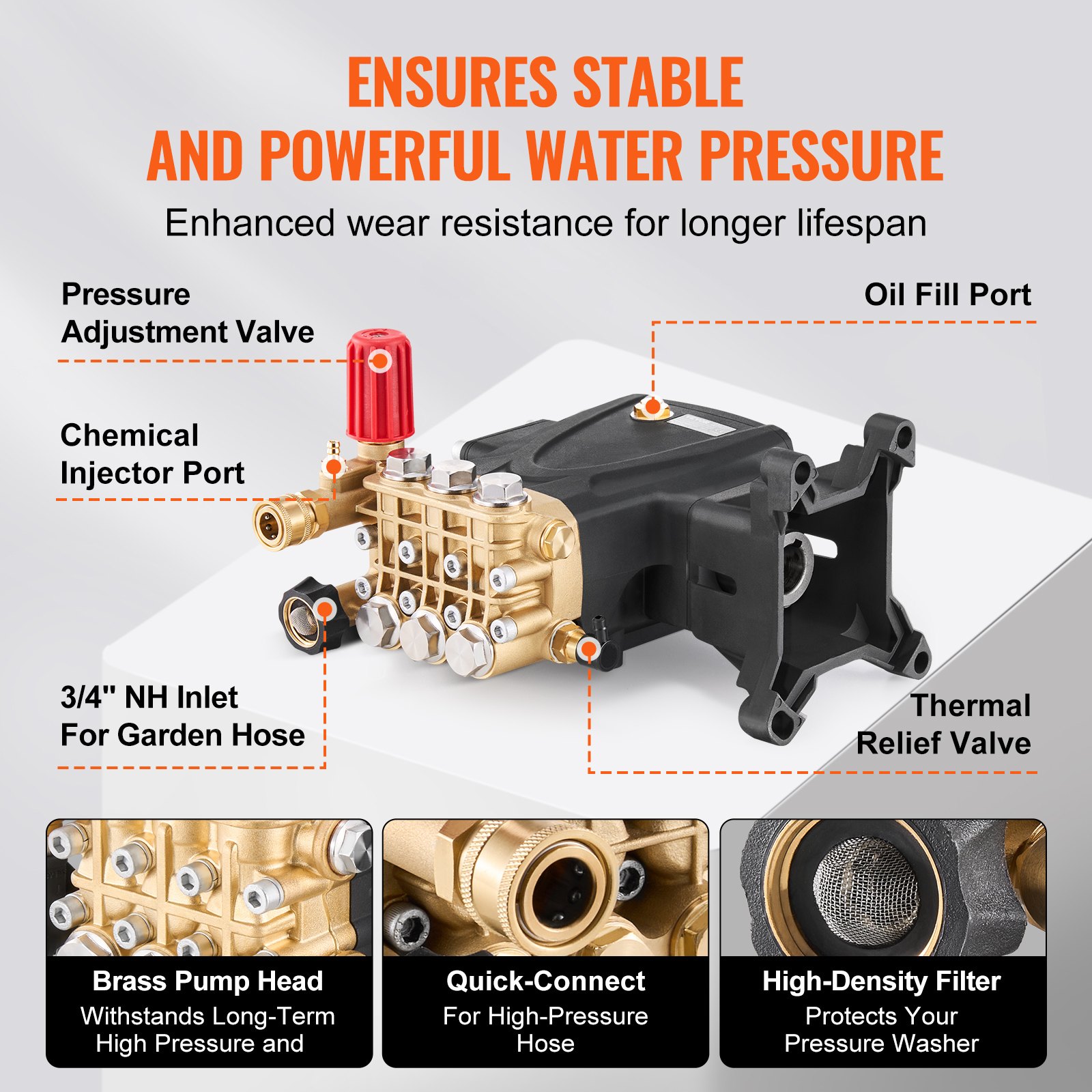 ENSURES STABLE
AND POWERFUL WATER PRESSURE

Enhanced wear resistance for longer lifespan

Pressure Adjustment Valve

Oil Fill Port

Chemical Injector Port

3/4" NH Inlet For Garden Hose

Thermal Relief Valve

Brass Pump Head
Withstands Long-Term High Pressure and

Quick-Connect
For High-Pressure Hose

High-Density Filter
Protects Your Pressure Washer