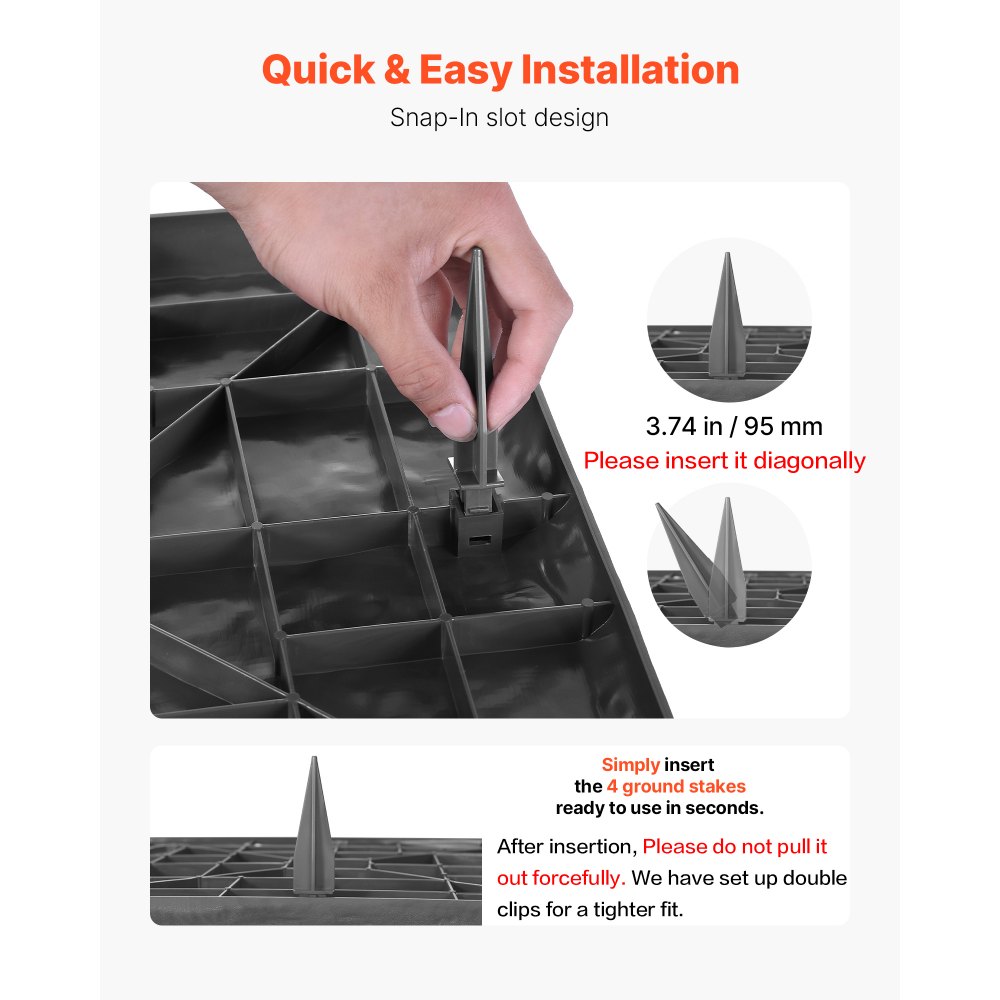 Quick & Easy Installation

Snap-In slot design

3.74 in / 95 mm

Please insert it diagonally

Simply insert the 4 ground stakes ready to use in seconds.

After insertion, Please do not pull it out forcefully. We have set up double clips for a tighter fit.