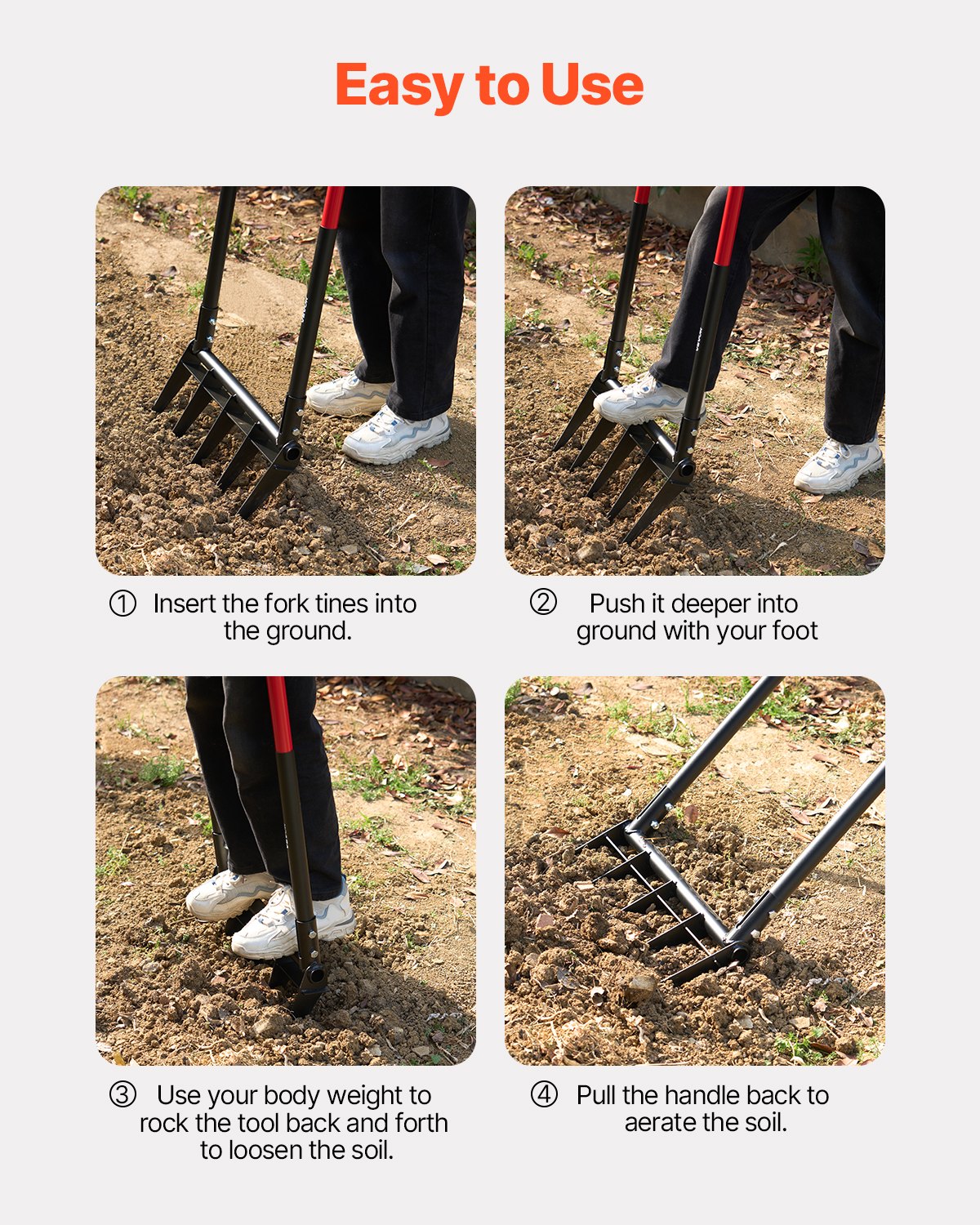 Easy to Use

① Insert the fork tines into the ground.

② Push it deeper into ground with your foot

③ Use your body weight to rock the tool back and forth to loosen the soil.

④ Pull the handle back to aerate the soil.