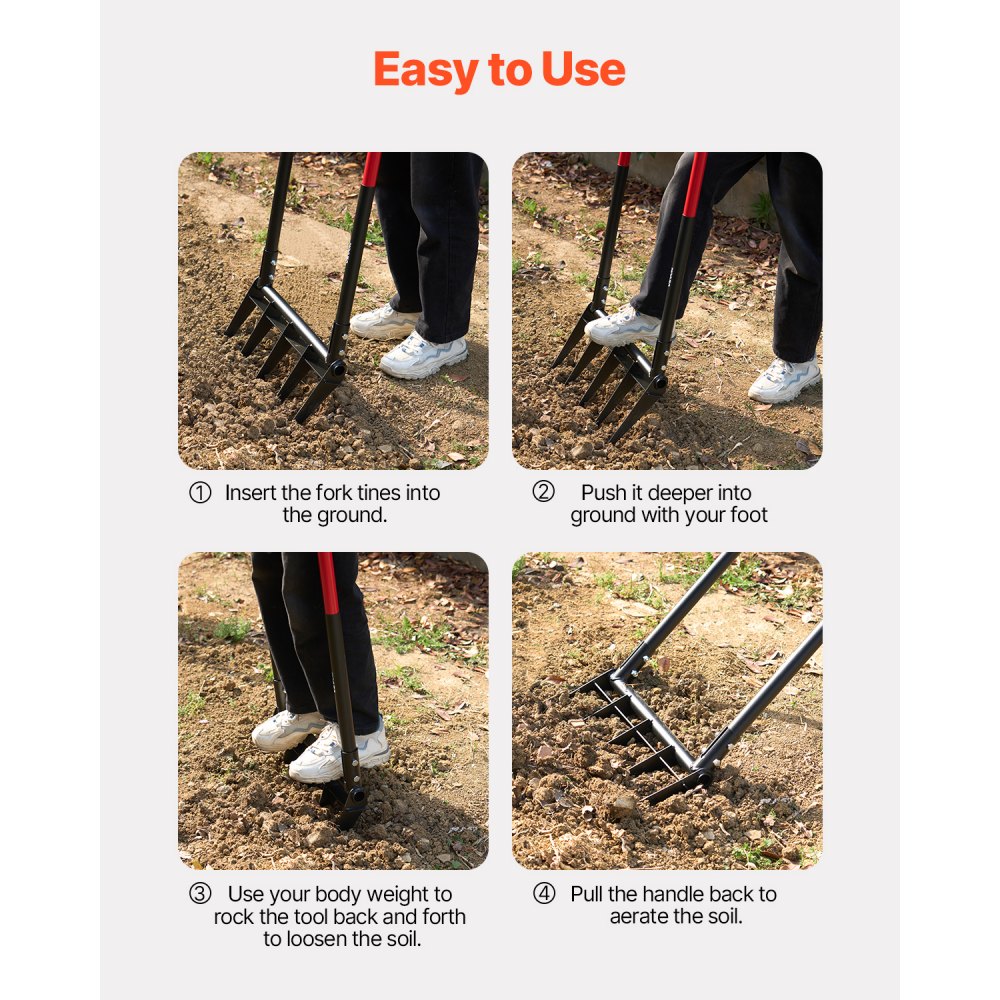 Easy to Use

① Insert the fork tines into the ground.

② Push it deeper into ground with your foot

③ Use your body weight to rock the tool back and forth to loosen the soil.

④ Pull the handle back to aerate the soil.