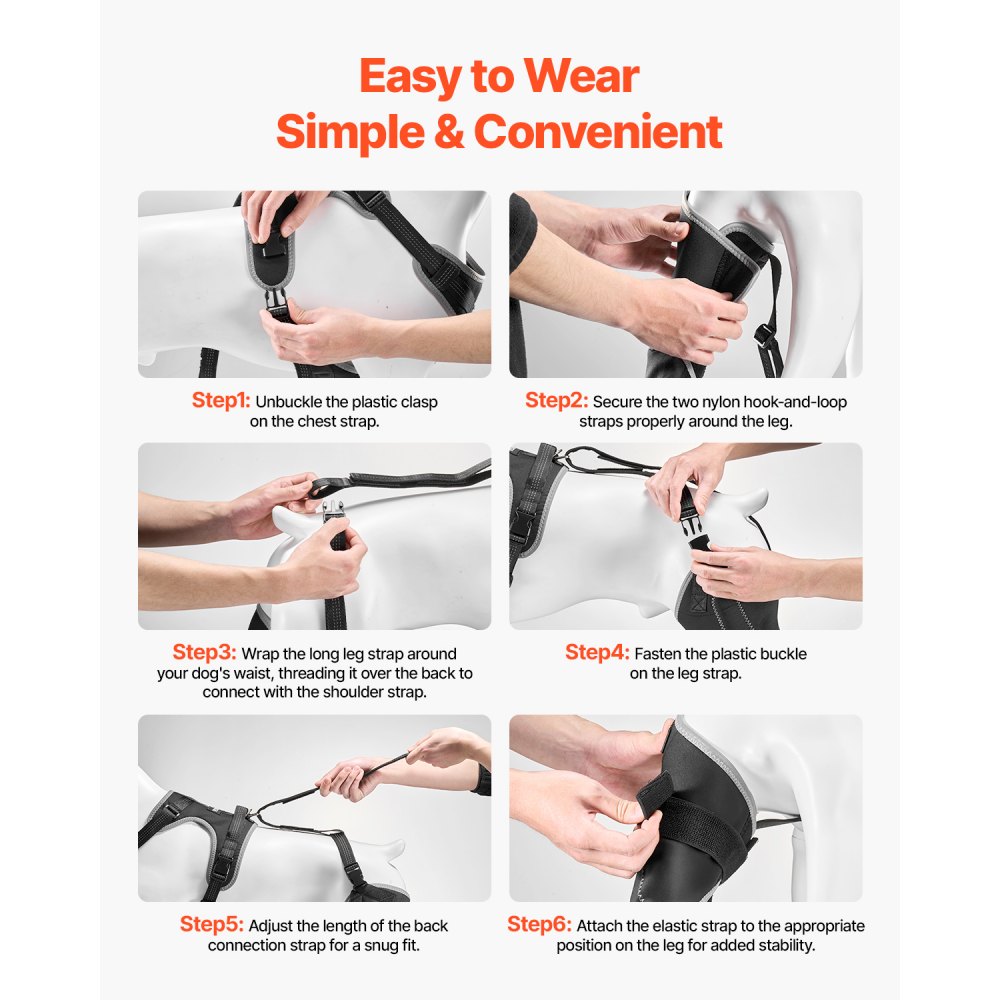 Easy to Wear
Simple & Convenient

Step1: Unbuckle the plastic clasp on the chest strap.

Step2: Secure the two nylon hook-and-loop straps properly around the leg.

Step3: Wrap the long leg strap around your dog's waist, threading it over the back to connect with the shoulder strap.

Step4: Fasten the plastic buckle on the leg strap.

Step5: Adjust the length of the back connection strap for a snug fit.

Step6: Attach the elastic strap to the appropriate position on the leg for added stability.