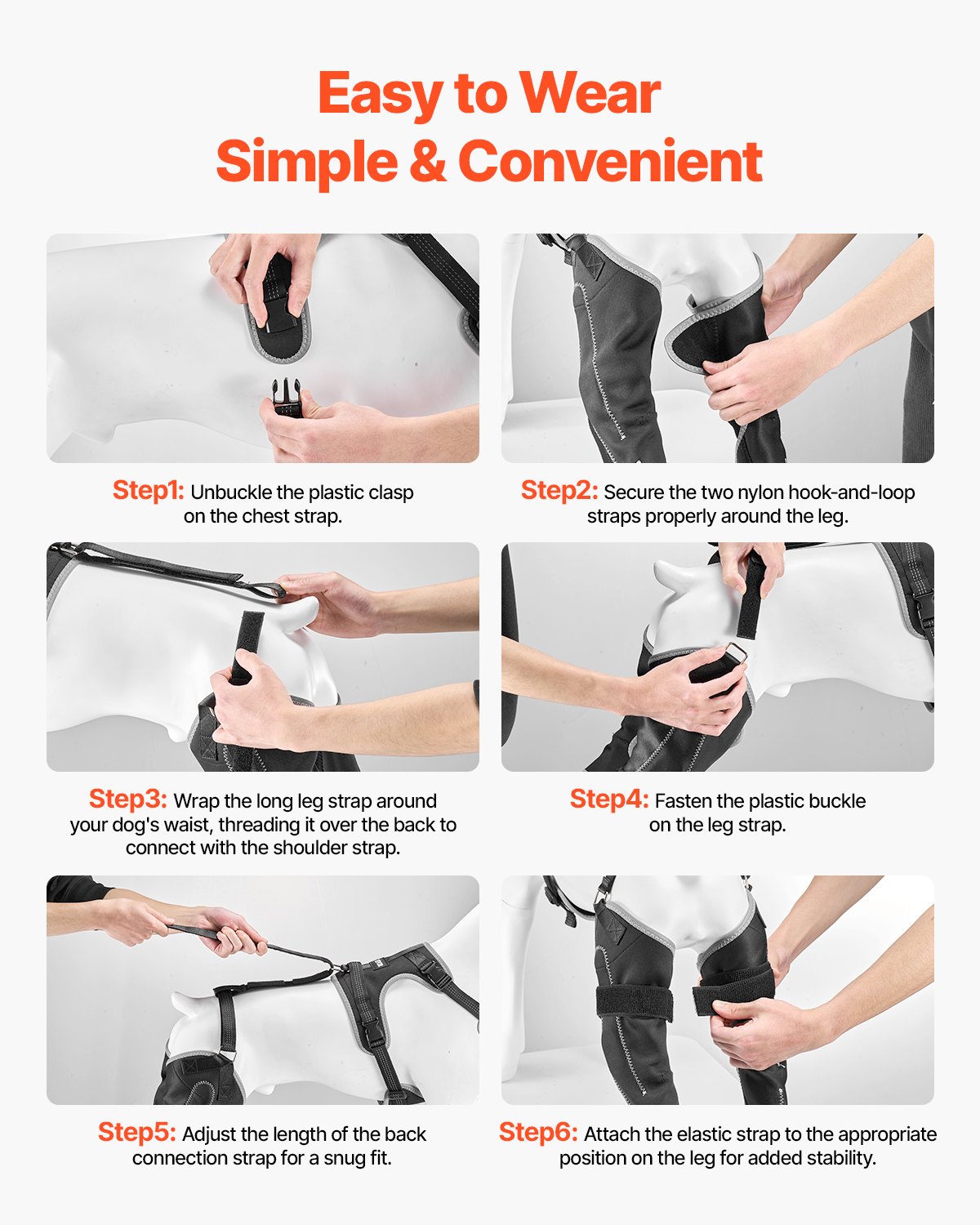 Easy to Wear
Simple & Convenient

Step1: Unbuckle the plastic clasp on the chest strap.

Step2: Secure the two nylon hook-and-loop straps properly around the leg.

Step3: Wrap the long leg strap around your dog's waist, threading it over the back to connect with the shoulder strap.

Step4: Fasten the plastic buckle on the leg strap.

Step5: Adjust the length of the back connection strap for a snug fit.

Step6: Attach the elastic strap to the appropriate position on the leg for added stability.