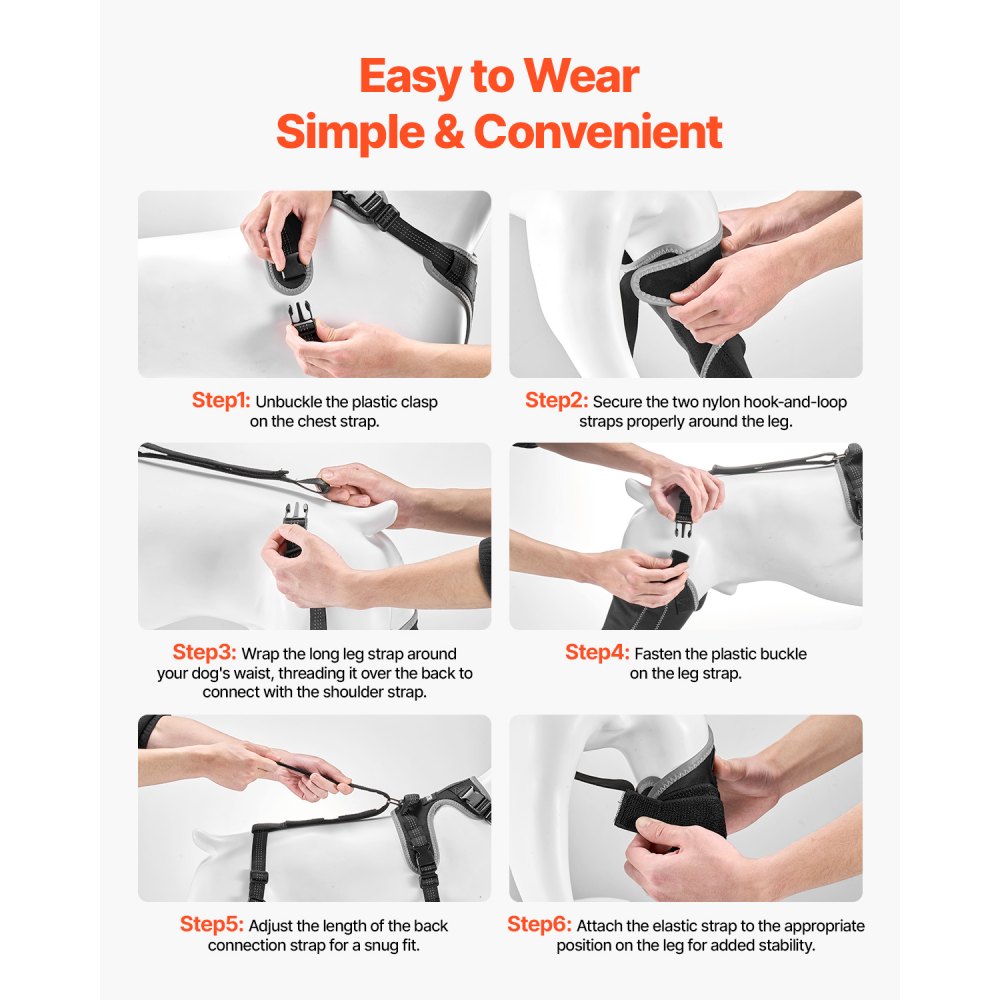 Easy to Wear
Simple & Convenient

Step1: Unbuckle the plastic clasp on the chest strap.

Step2: Secure the two nylon hook-and-loop straps properly around the leg.

Step3: Wrap the long leg strap around your dog's waist, threading it over the back to connect with the shoulder strap.

Step4: Fasten the plastic buckle on the leg strap.

Step5: Adjust the length of the back connection strap for a snug fit.

Step6: Attach the elastic strap to the appropriate position on the leg for added stability.