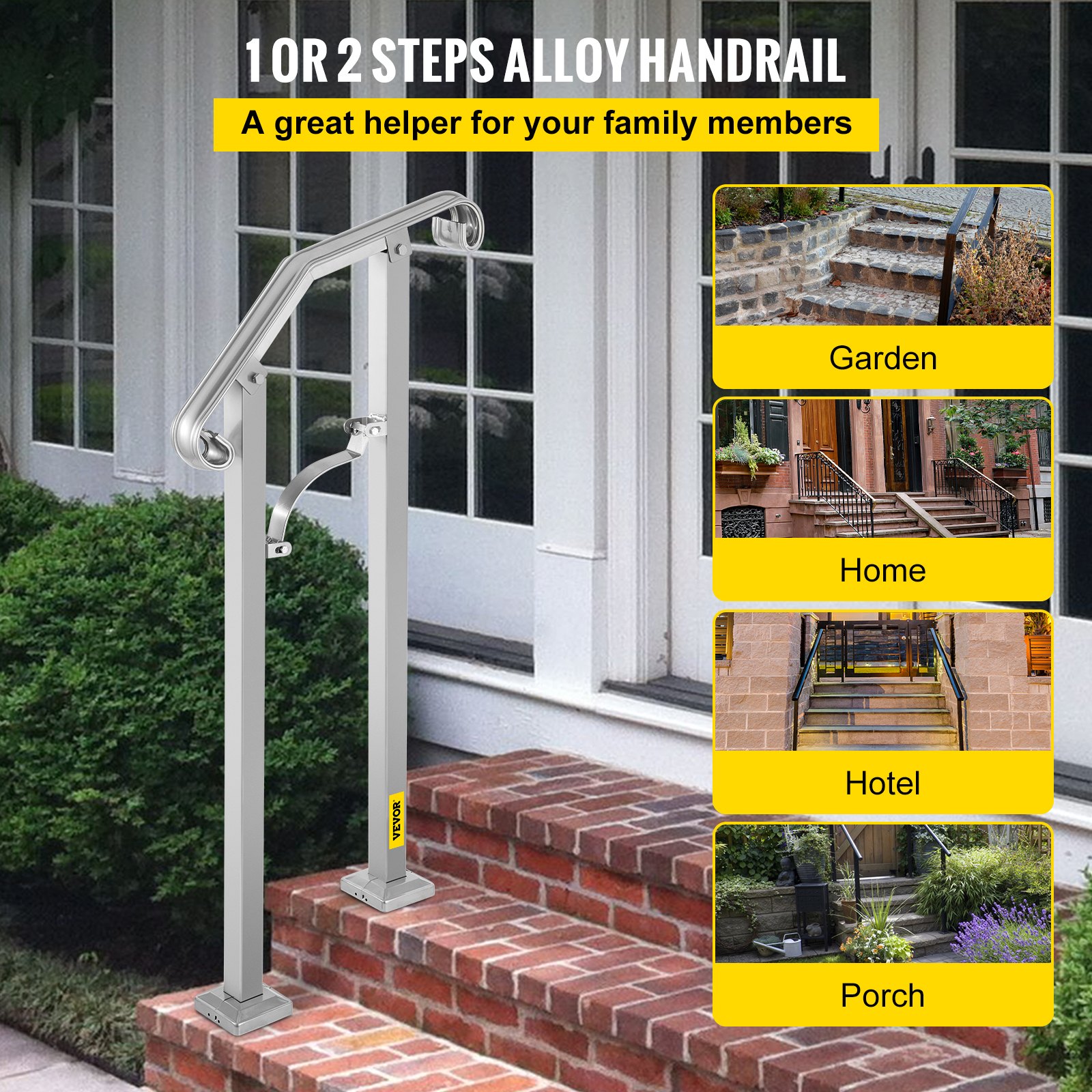 1 OR 2 STEPS ALLOY HANDRAIL

A great helper for your family members

VEVOR

Garden

Home

Hotel

Porch