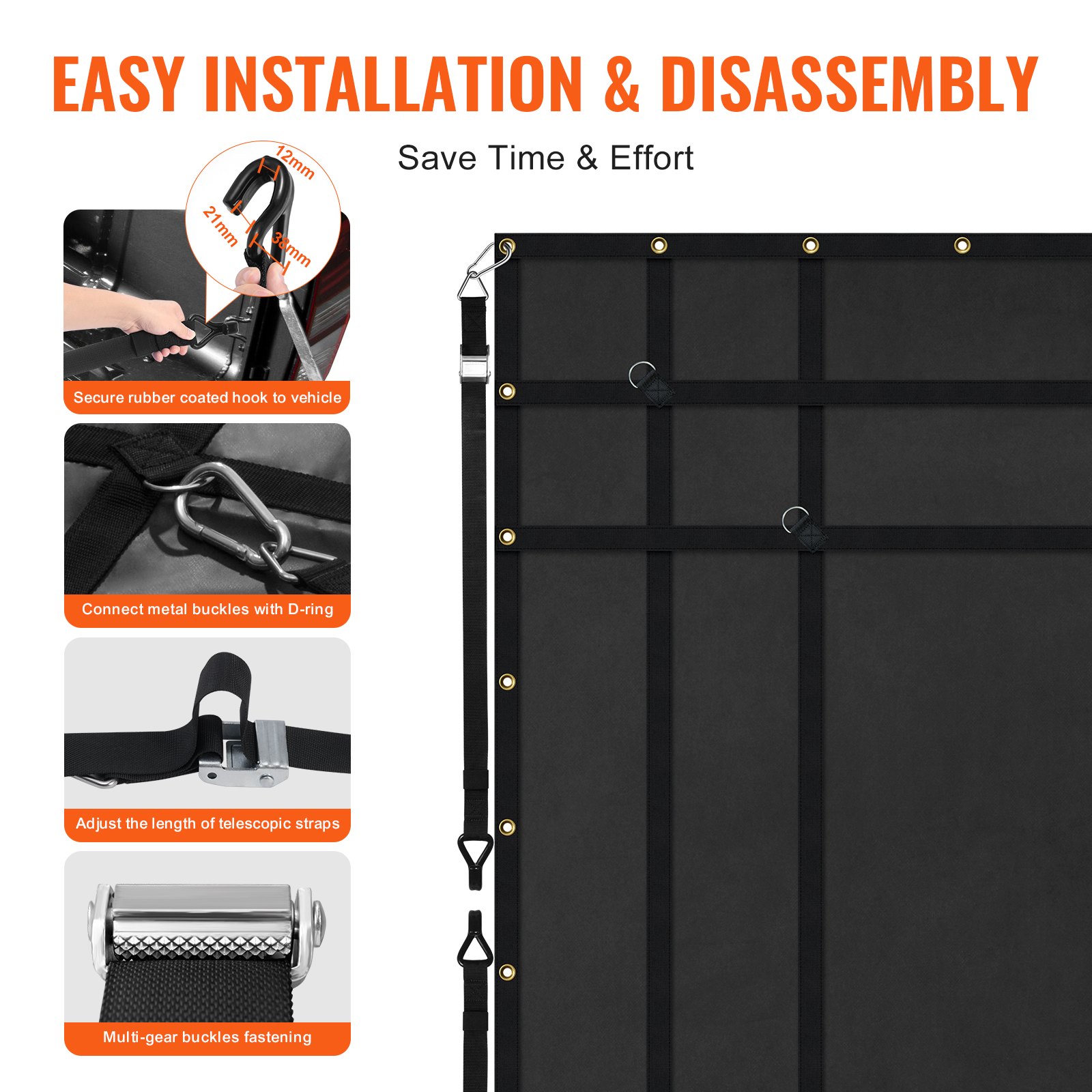 EASY INSTALLATION & DISASSEMBLY

Save Time & Effort

12mm

21mm

38mm

Secure rubber coated hook to vehicle

Connect metal buckles with D-ring

Adjust the length of telescopic straps

Multi-gear buckles fastening