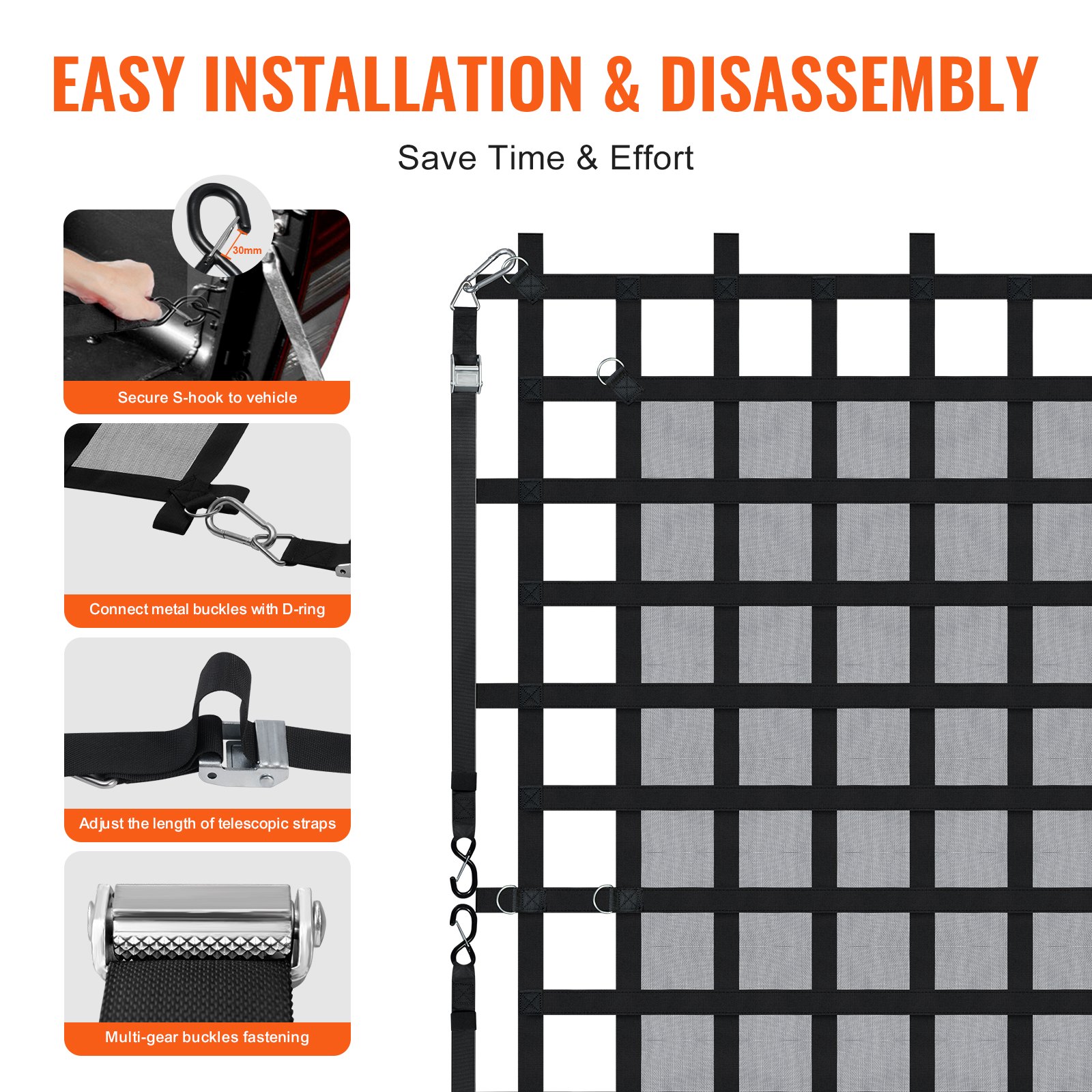 EASY INSTALLATION & DISASSEMBLY

Save Time & Effort

30mm

Secure S-hook to vehicle

Connect metal buckles with D-ring

Adjust the length of telescopic straps

Multi-gear buckles fastening