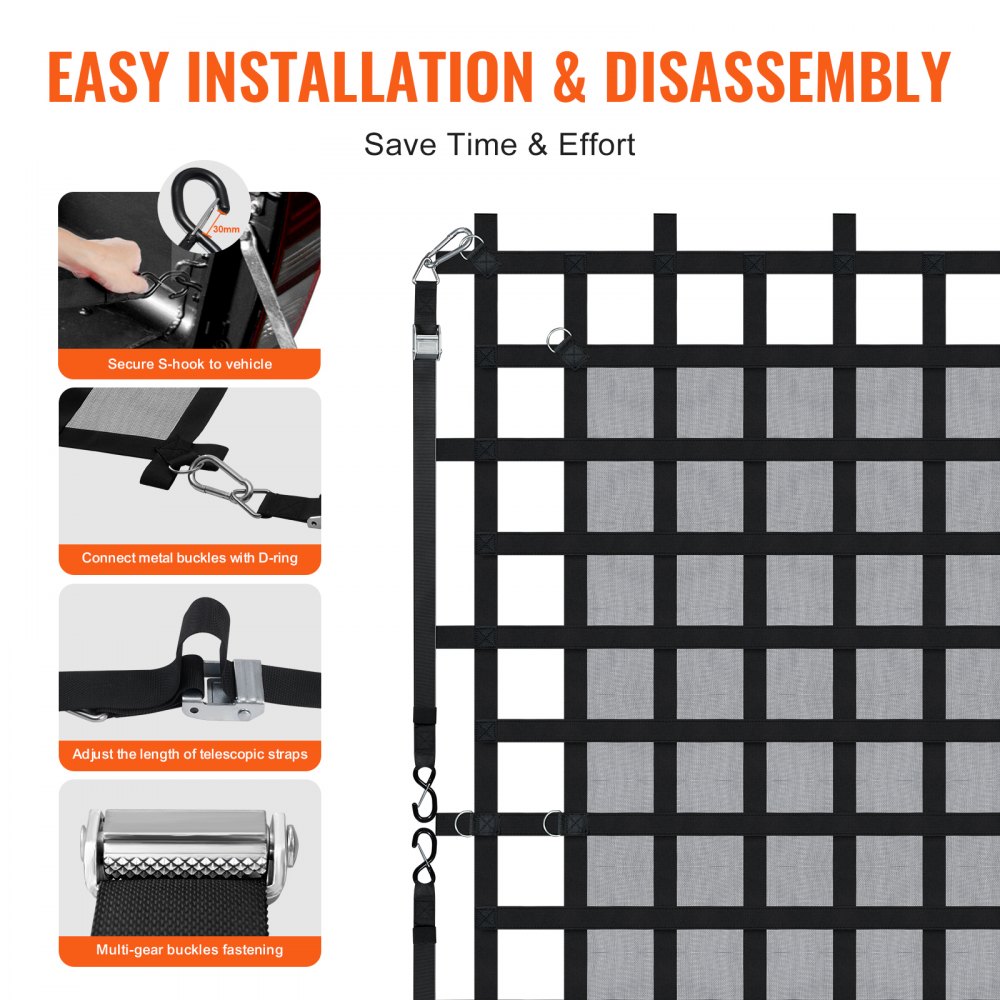 EASY INSTALLATION & DISASSEMBLY

Save Time & Effort

30mm

Secure S-hook to vehicle

Connect metal buckles with D-ring

Adjust the length of telescopic straps

Multi-gear buckles fastening