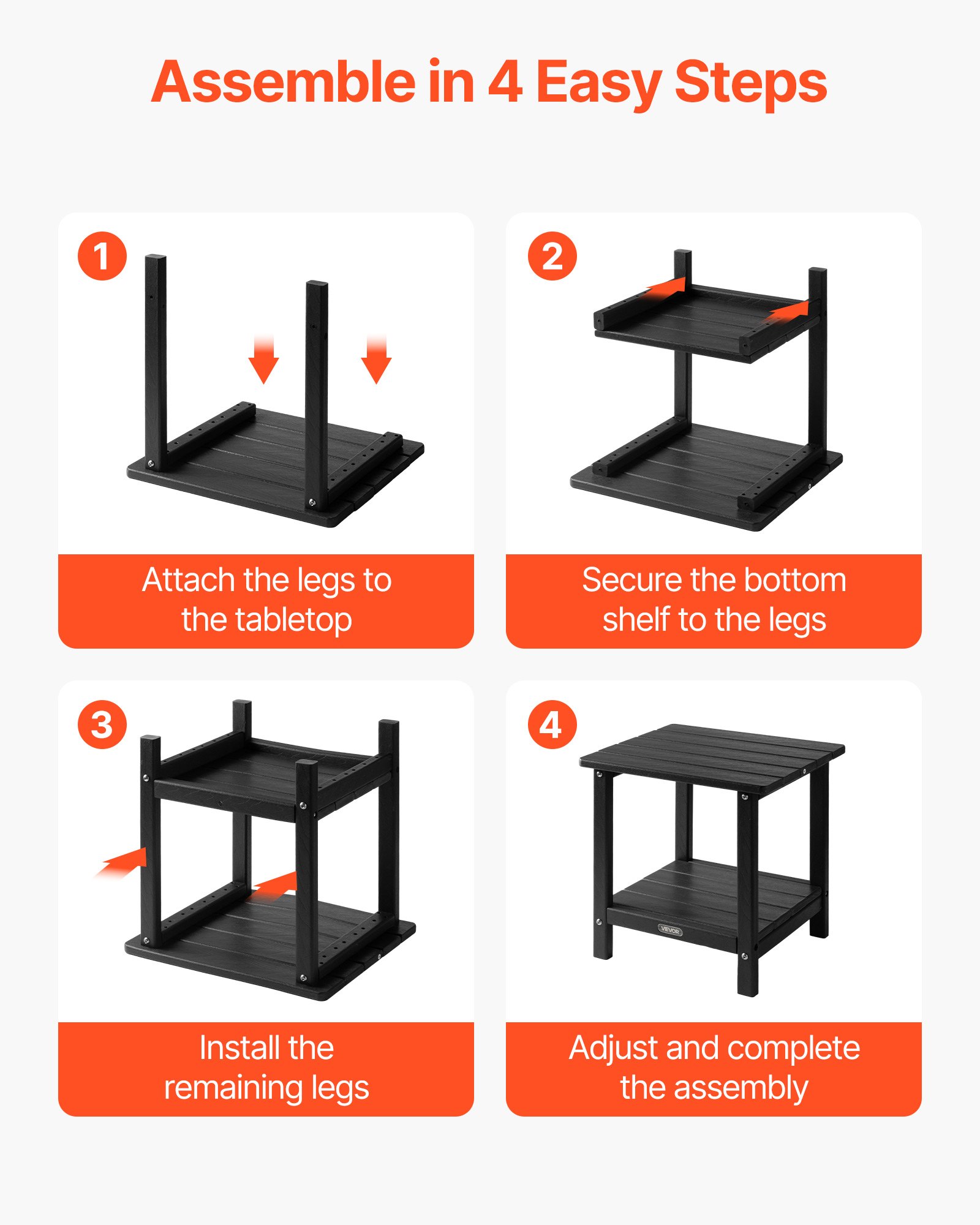 Assemble in 4 Easy Steps

1

Attach the legs to the tabletop

2

Secure the bottom shelf to the legs

3

Install the remaining legs

4

VEVOR

Adjust and complete the assembly