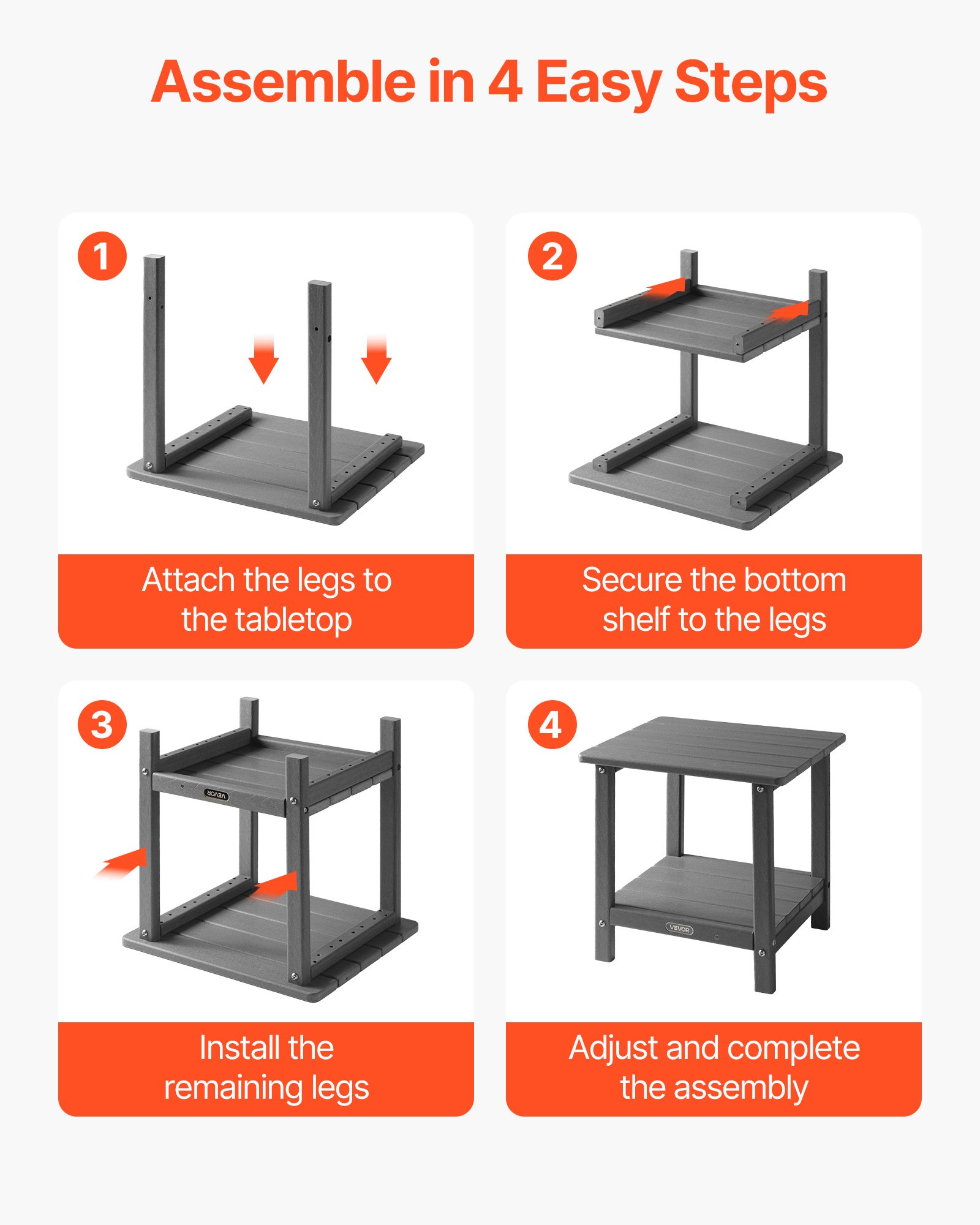 Assemble in 4 Easy Steps

1

Attach the legs to the tabletop

2

Secure the bottom shelf to the legs

3

VEVOR

Install the remaining legs

4

VEVOR

Adjust and complete the assembly