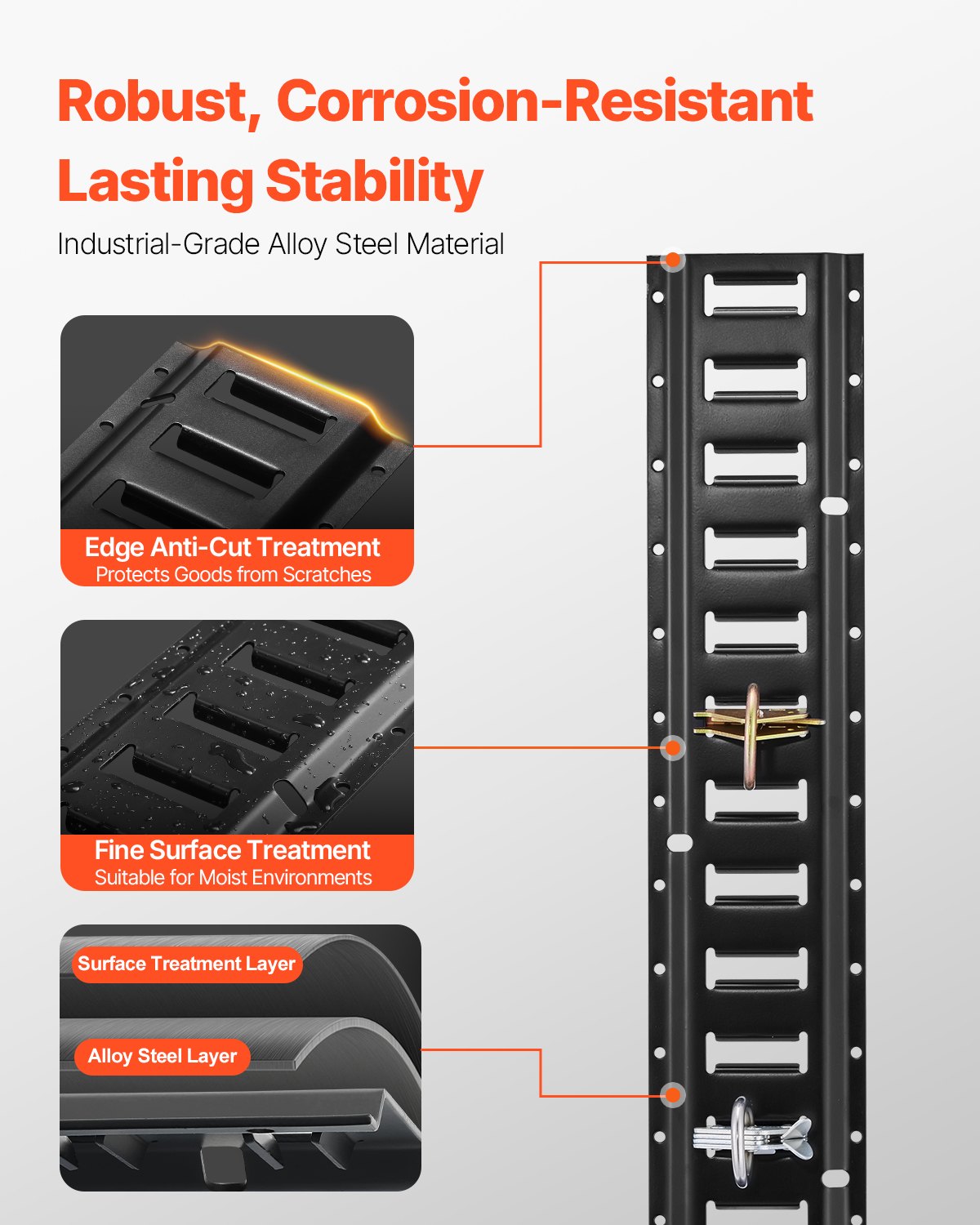 Robust, Corrosion-Resistant
Lasting Stability

Industrial-Grade Alloy Steel Material

Edge Anti-Cut Treatment
Protects Goods from Scratches

Fine Surface Treatment
Suitable for Moist Environments

Surface Treatment Layer

Alloy Steel Layer