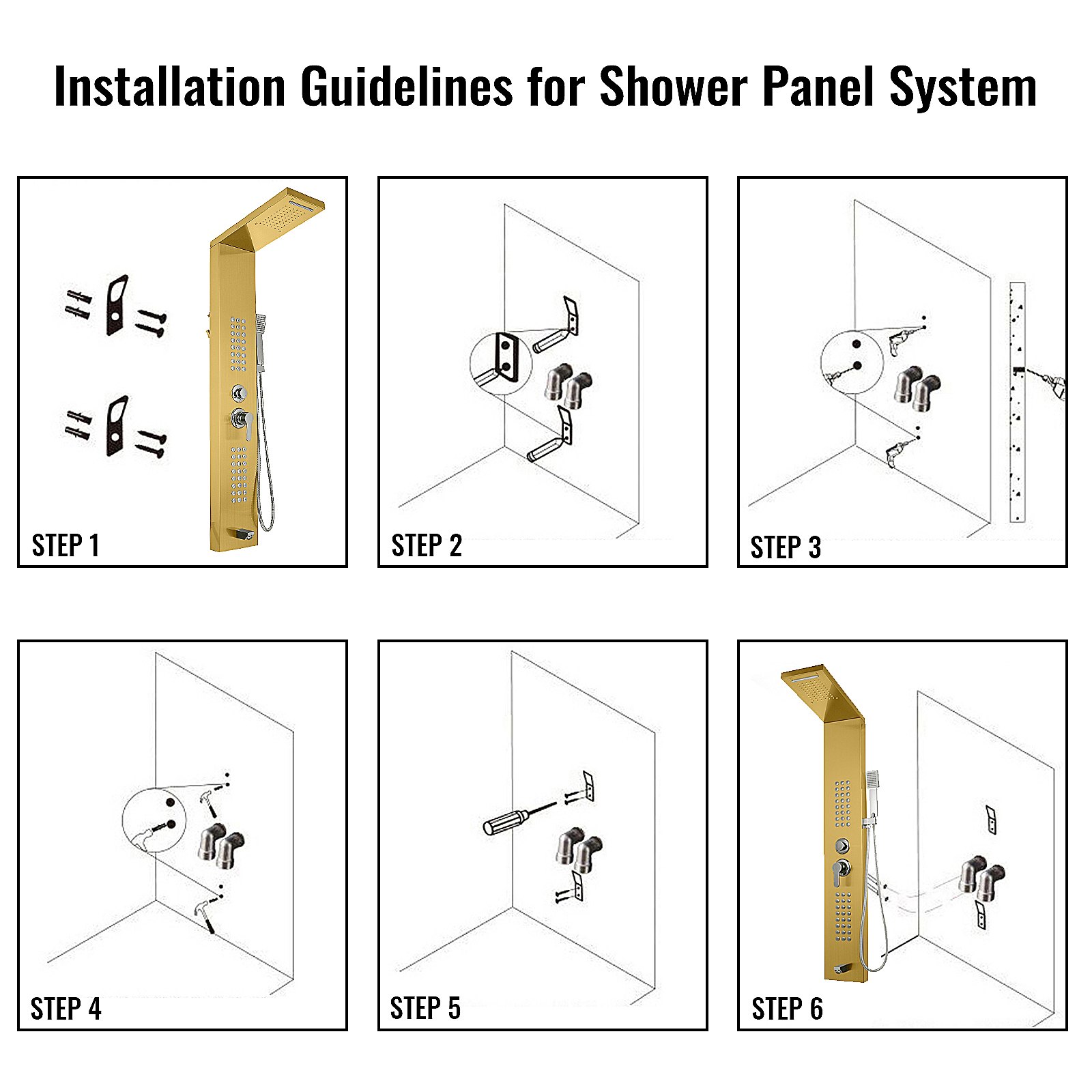 Installation Guidelines for Shower Panel System

STEP 1

STEP 2

STEP 3

STEP 4

STEP 5

STEP 6