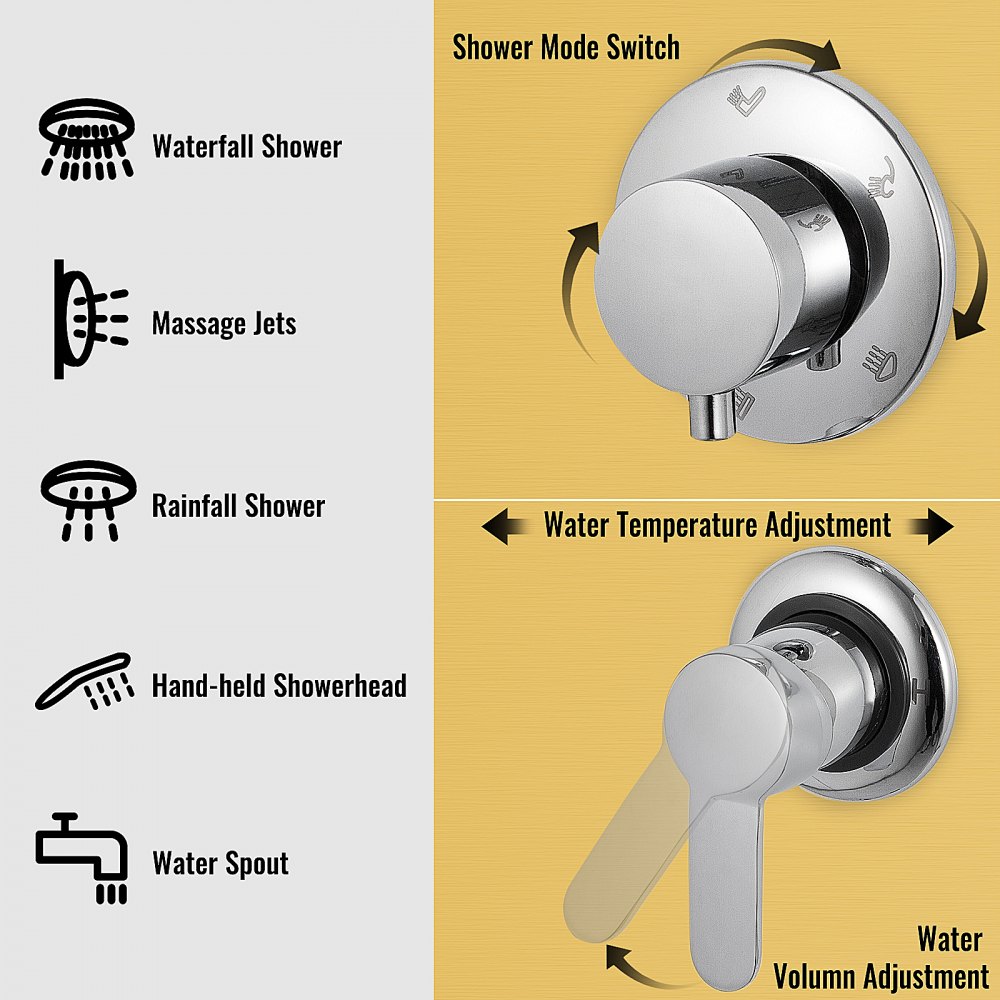 Waterfall Shower

Massage Jets

Rainfall Shower

Hand-held Showerhead

Water Spout

Shower Mode Switch

Water Temperature Adjustment

Water
Volumn Adjustment