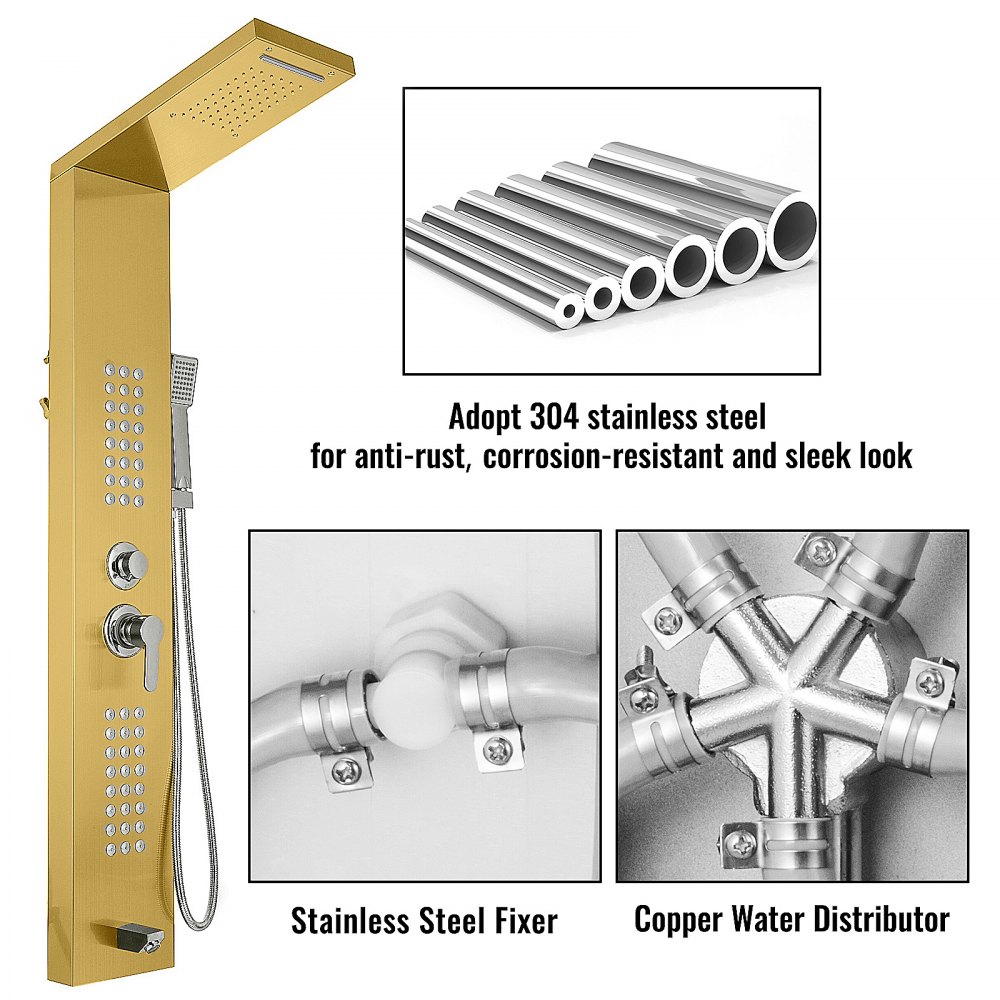 Adopt 304 stainless steel
for anti-rust, corrosion-resistant and sleek look

Stainless Steel Fixer

Copper Water Distributor