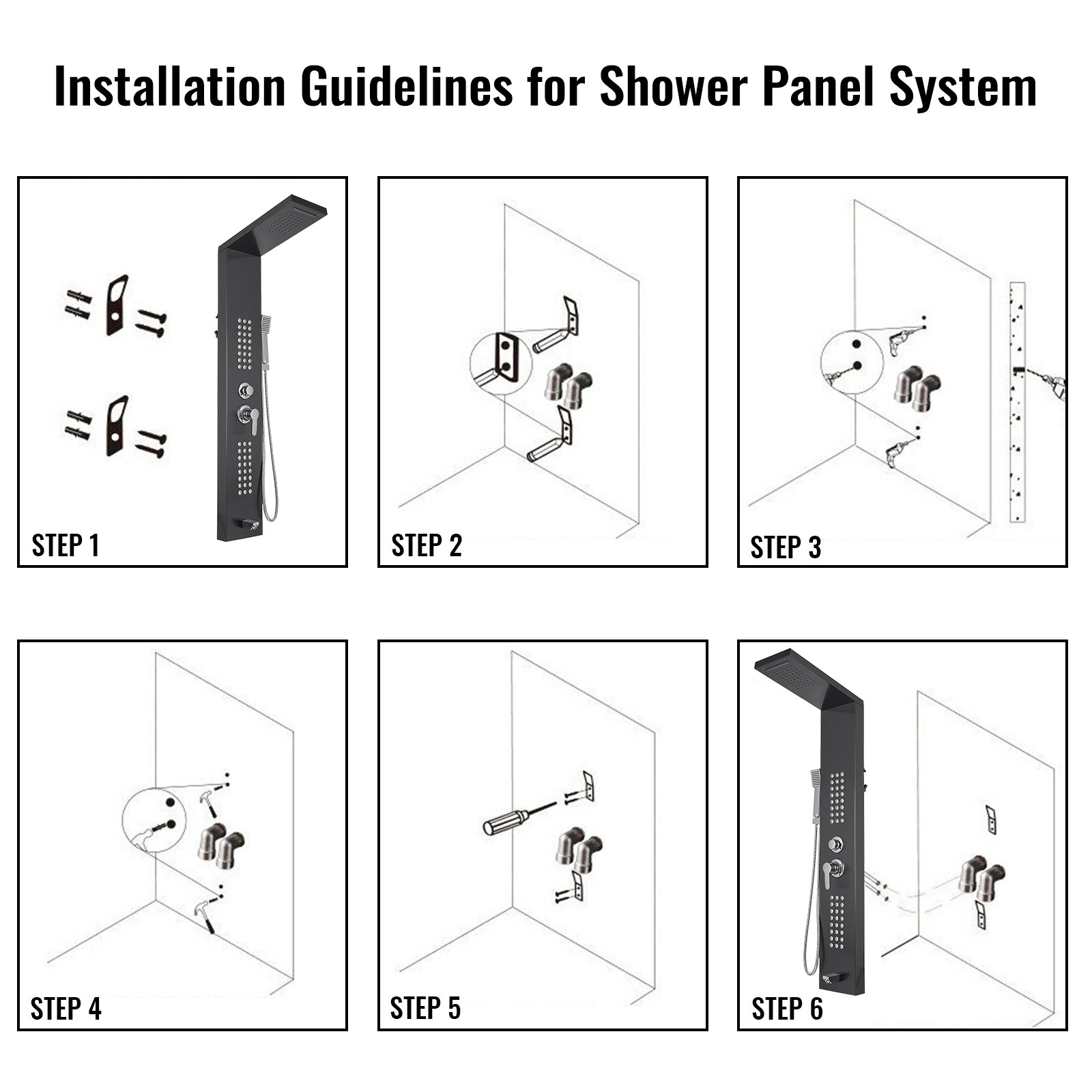 Installation Guidelines for Shower Panel System

STEP 1

STEP 2

STEP 3

STEP 4

STEP 5

STEP 6