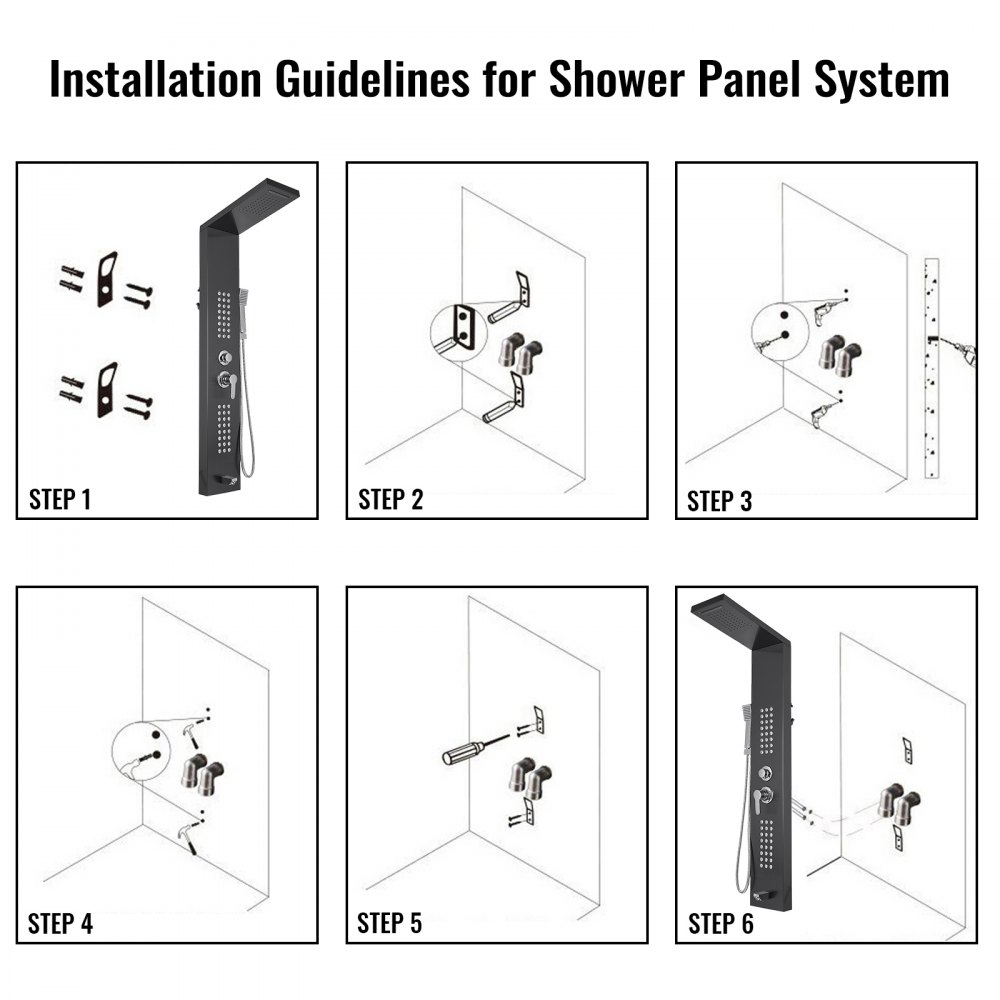 Installation Guidelines for Shower Panel System

STEP 1

STEP 2

STEP 3

STEP 4

STEP 5

STEP 6