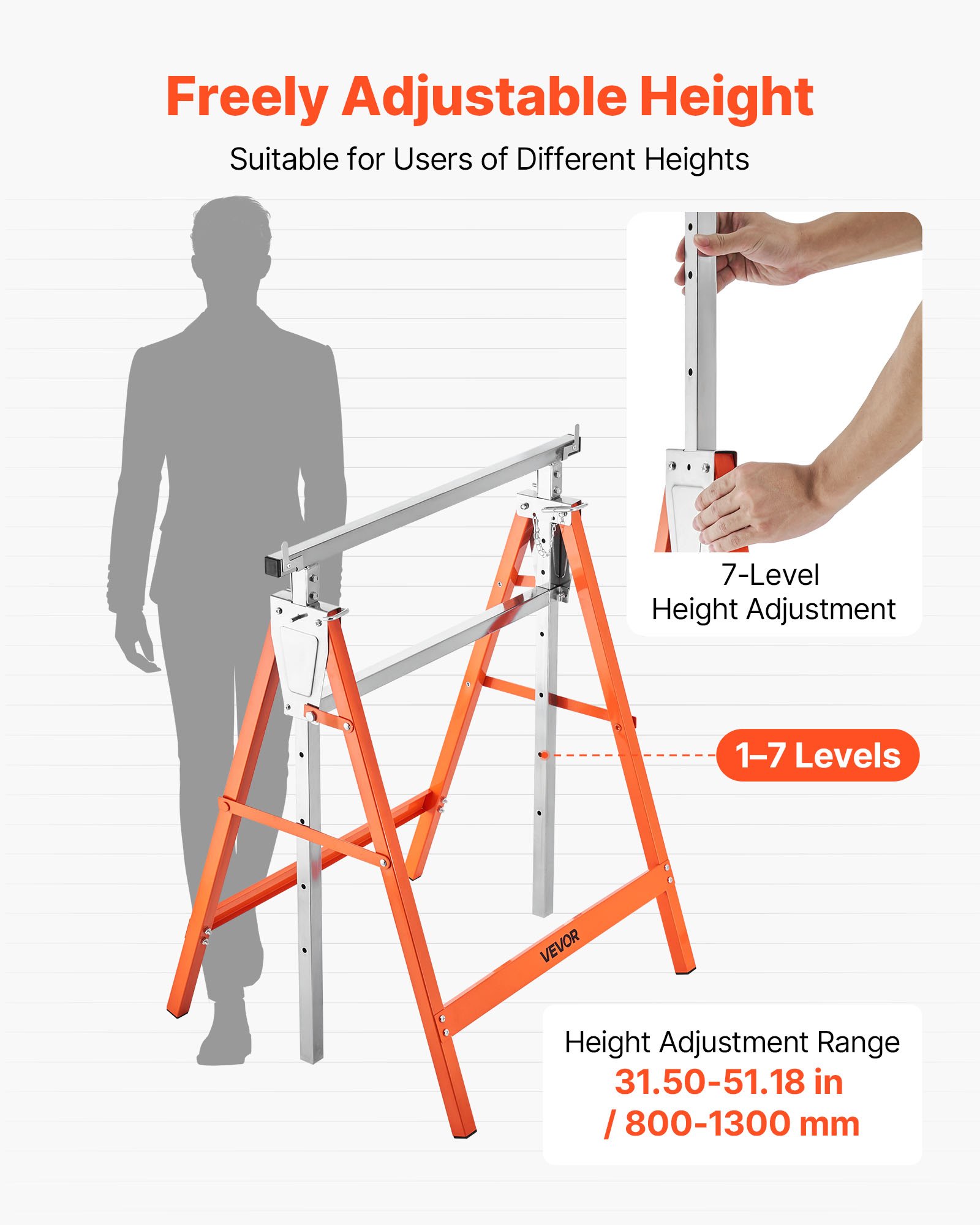 Freely Adjustable Height

Suitable for Users of Different Heights

7-Level
Height Adjustment

1–7 Levels

VEVOR

Height Adjustment Range
31.50-51.18 in
/ 800-1300 mm