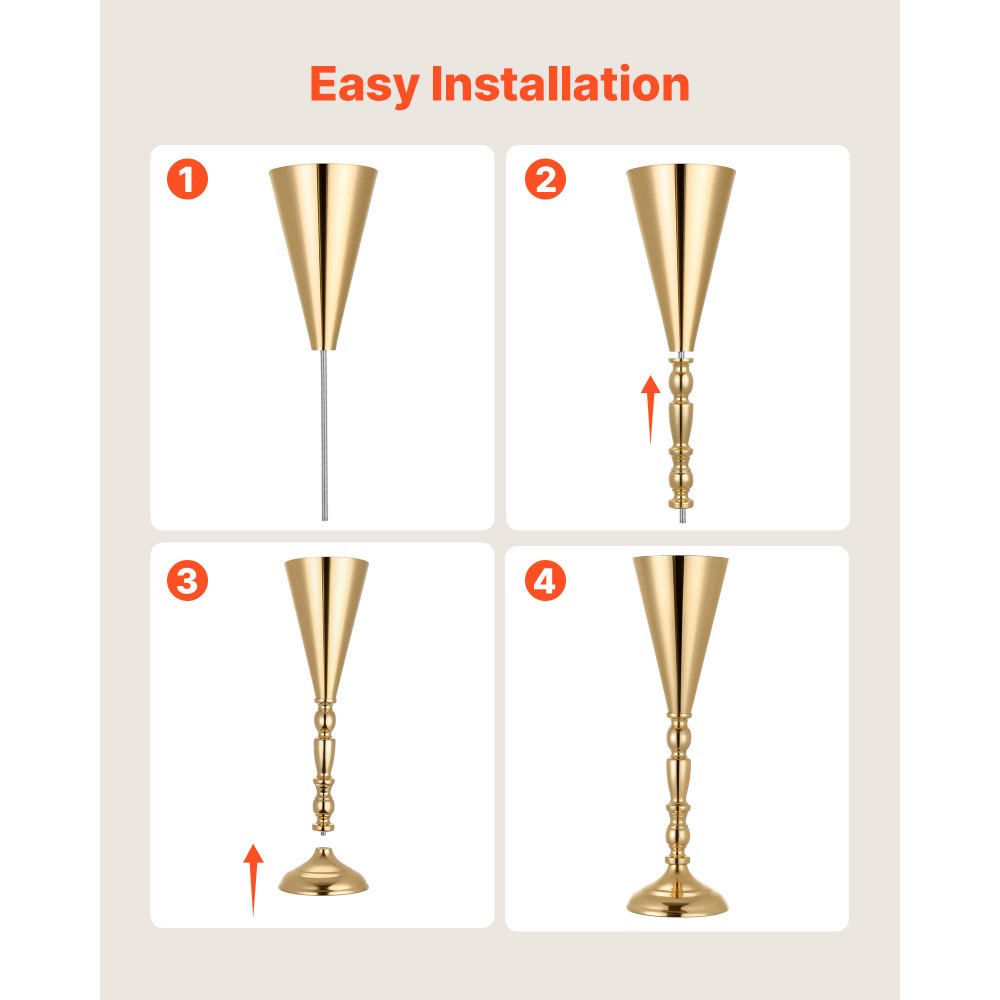 Easy Installation

1

2

3

4