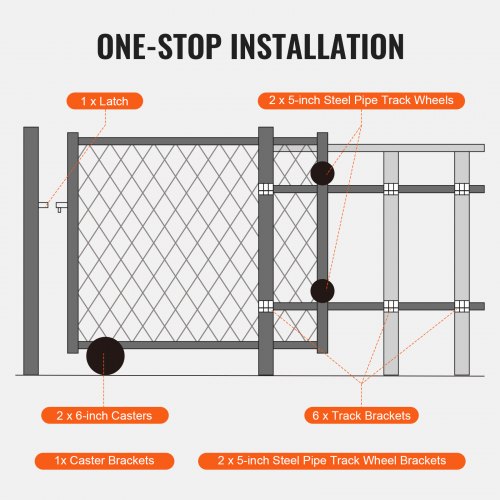 ONE-STOP INSTALLATION

1 x Latch

2 x 5-inch Steel Pipe Track Wheels

2 x 6-inch Casters

6 x Track Brackets

1x Caster Brackets

2 x 5-inch Steel Pipe Track Wheel Brackets