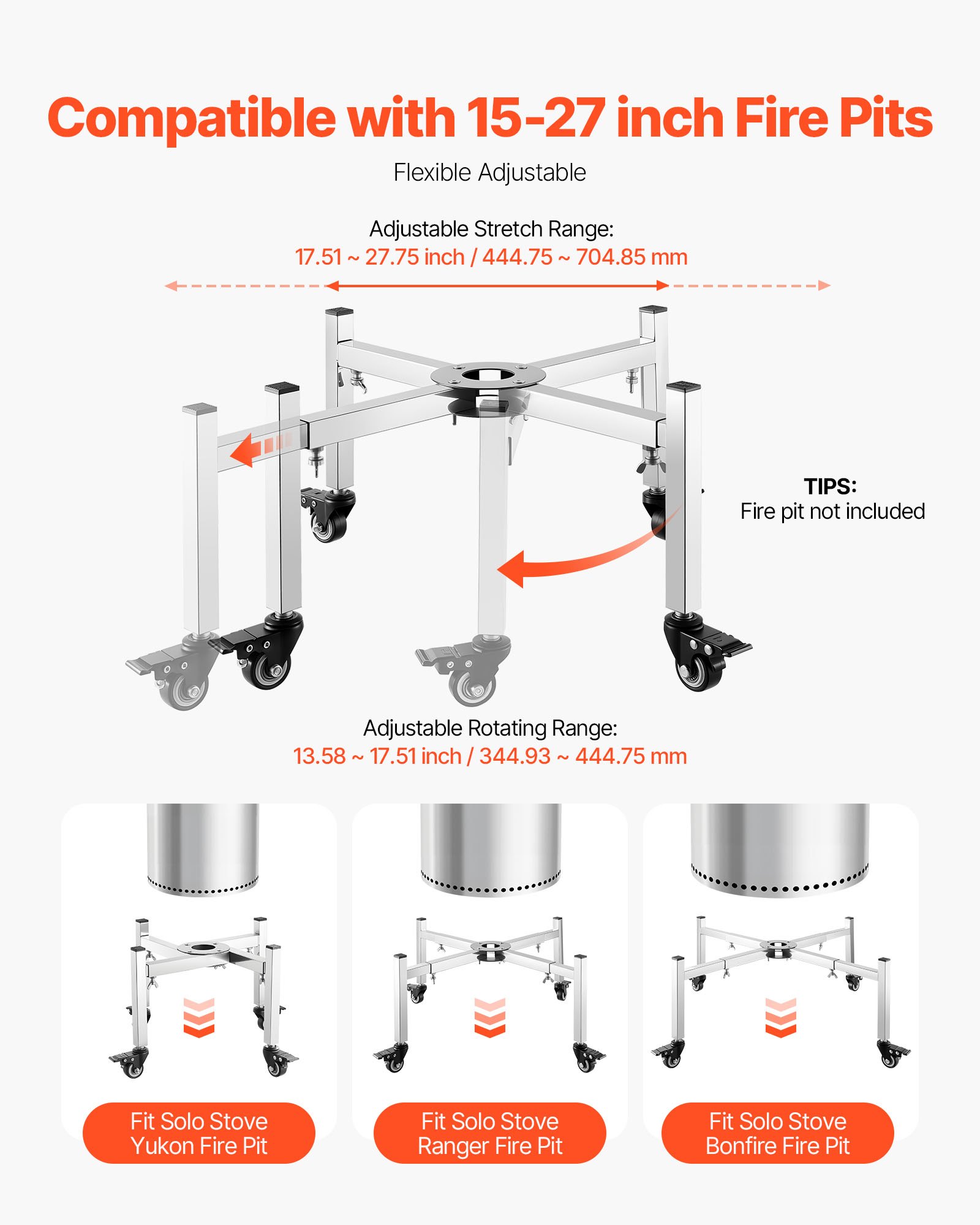 Compatible with 15-27 inch Fire Pits

Flexible Adjustable

Adjustable Stretch Range:
17.51 ~ 27.75 inch / 444.75 ~ 704.85 mm

TIPS:
Fire pit not included

Adjustable Rotating Range:
13.58 ~ 17.51 inch / 344.93 ~ 444.75 mm

Fit Solo Stove Yukon Fire Pit

Fit Solo Stove Ranger Fire Pit

Fit Solo Stove Bonfire Fire Pit