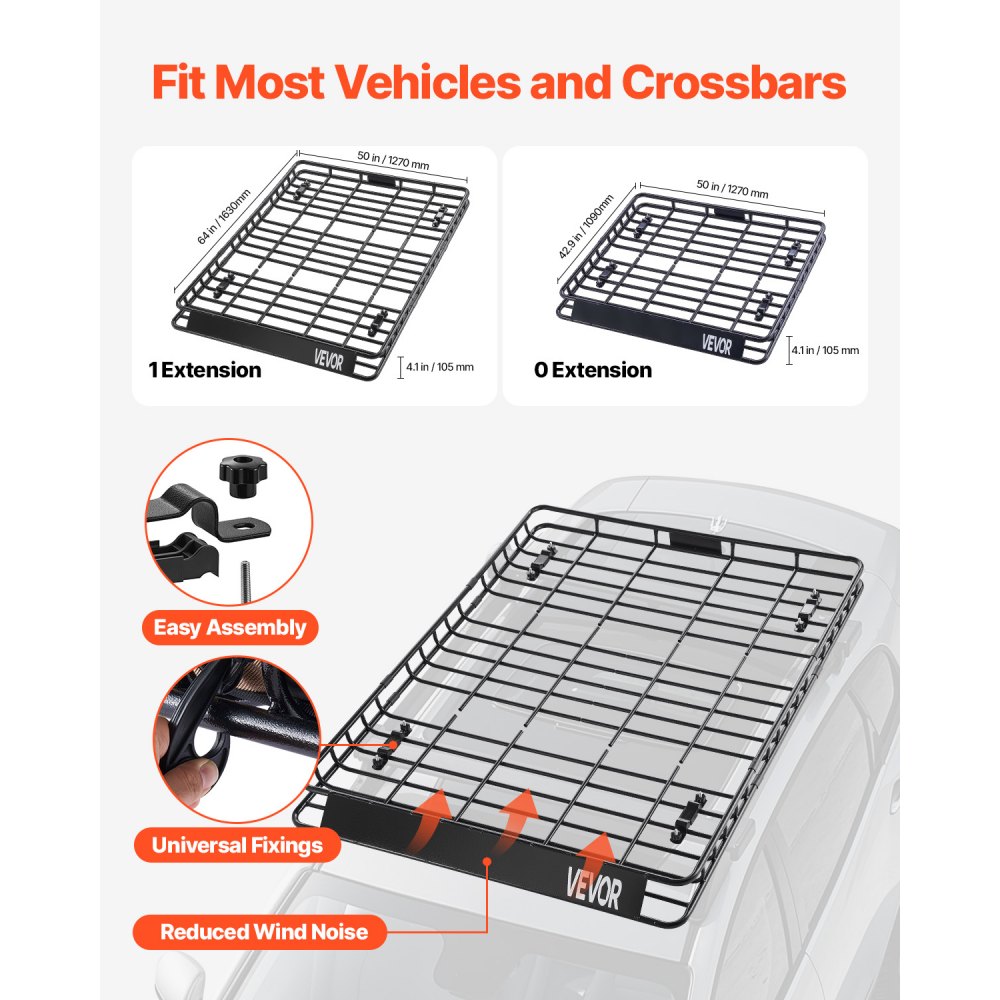 Fit Most Vehicles and Crossbars

50 in / 1270 mm

64 in / 1630mm

VEVOR

4.1 in / 105 mm

1 Extension

50 in / 1270 mm

42.9 in / 1090mm

VEVOR

4.1 in / 105 mm

0 Extension

Easy Assembly

Universal Fixings

Reduced Wind Noise

VEVOR