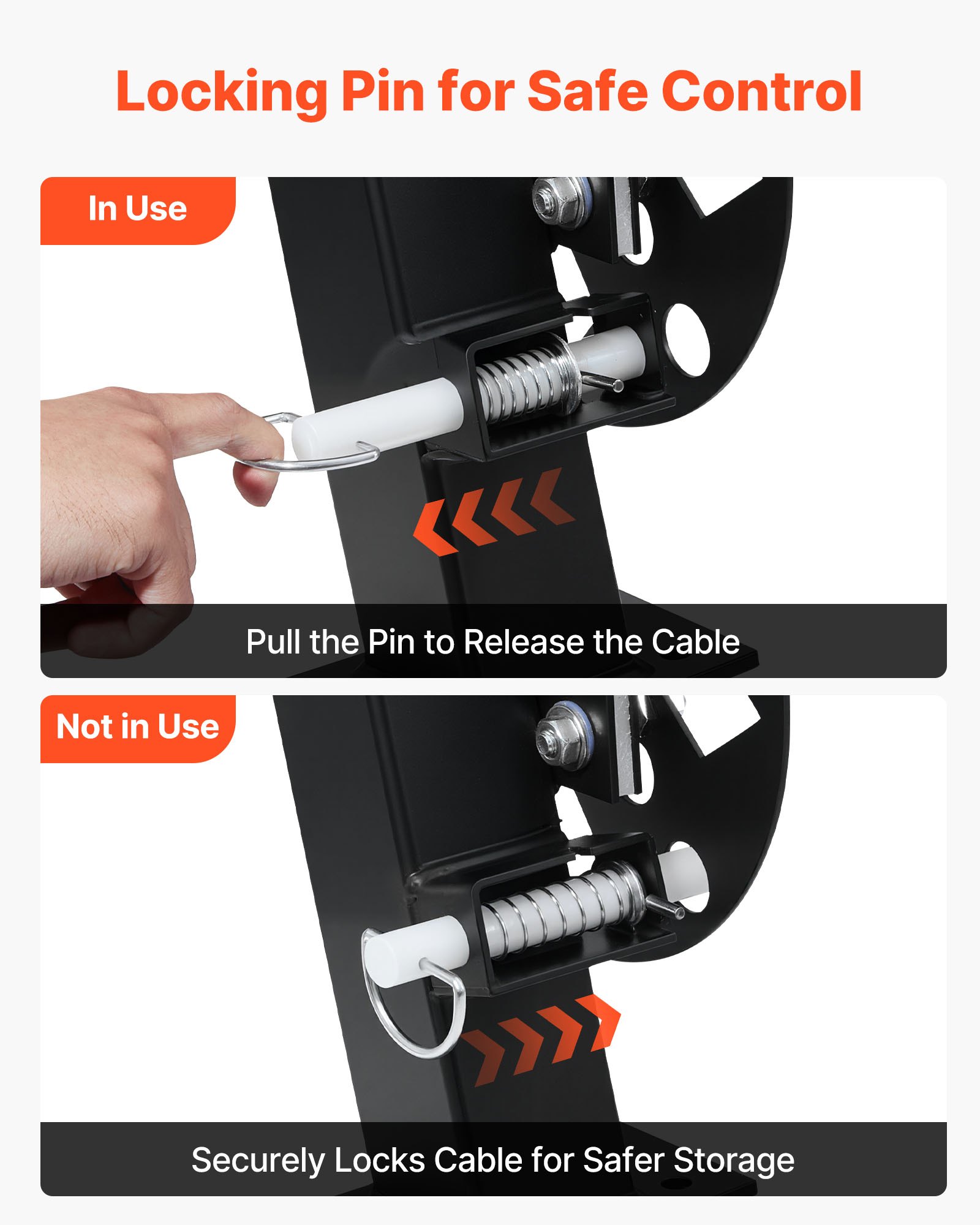 Locking Pin for Safe Control

In Use

Pull the Pin to Release the Cable

Not in Use

Securely Locks Cable for Safer Storage