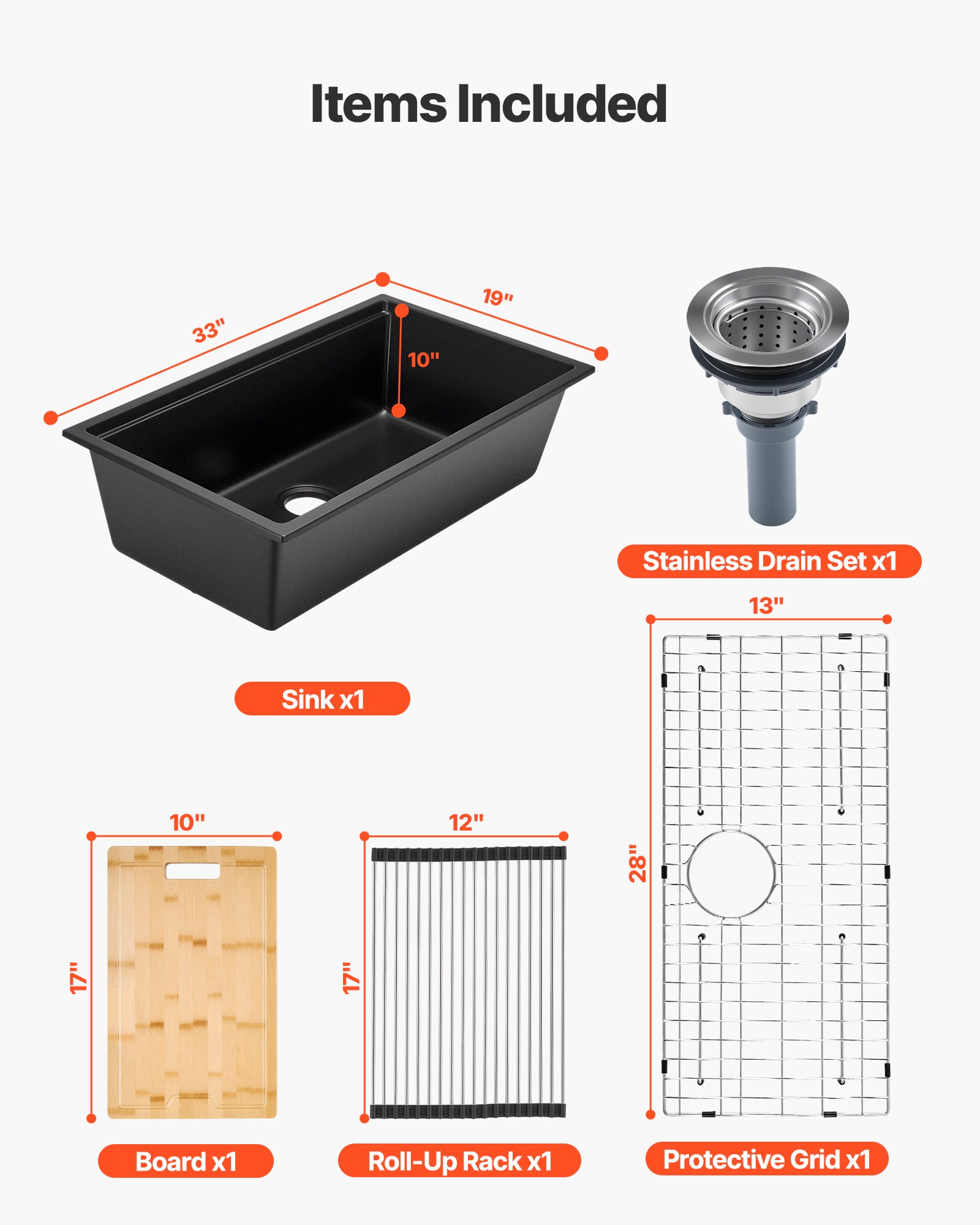 Items Included

33"

19"

10"

Stainless Drain Set x1

Sink x1

13"

28"

10"

17"

12"

17"

Board x1

Roll-Up Rack x1

Protective Grid x1