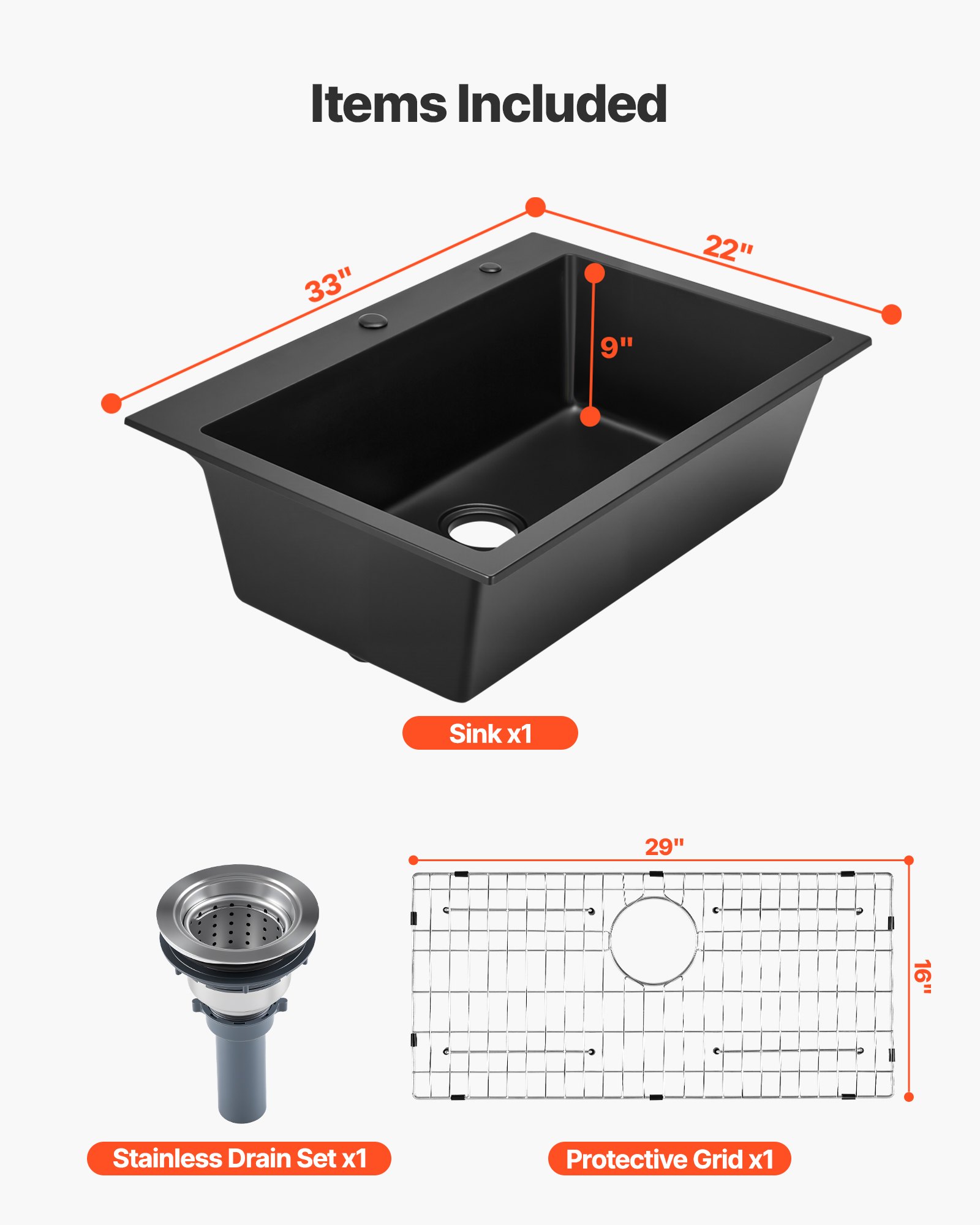 Items Included

33"

22"

9"

Sink x1

29"

16"

Stainless Drain Set x1

Protective Grid x1