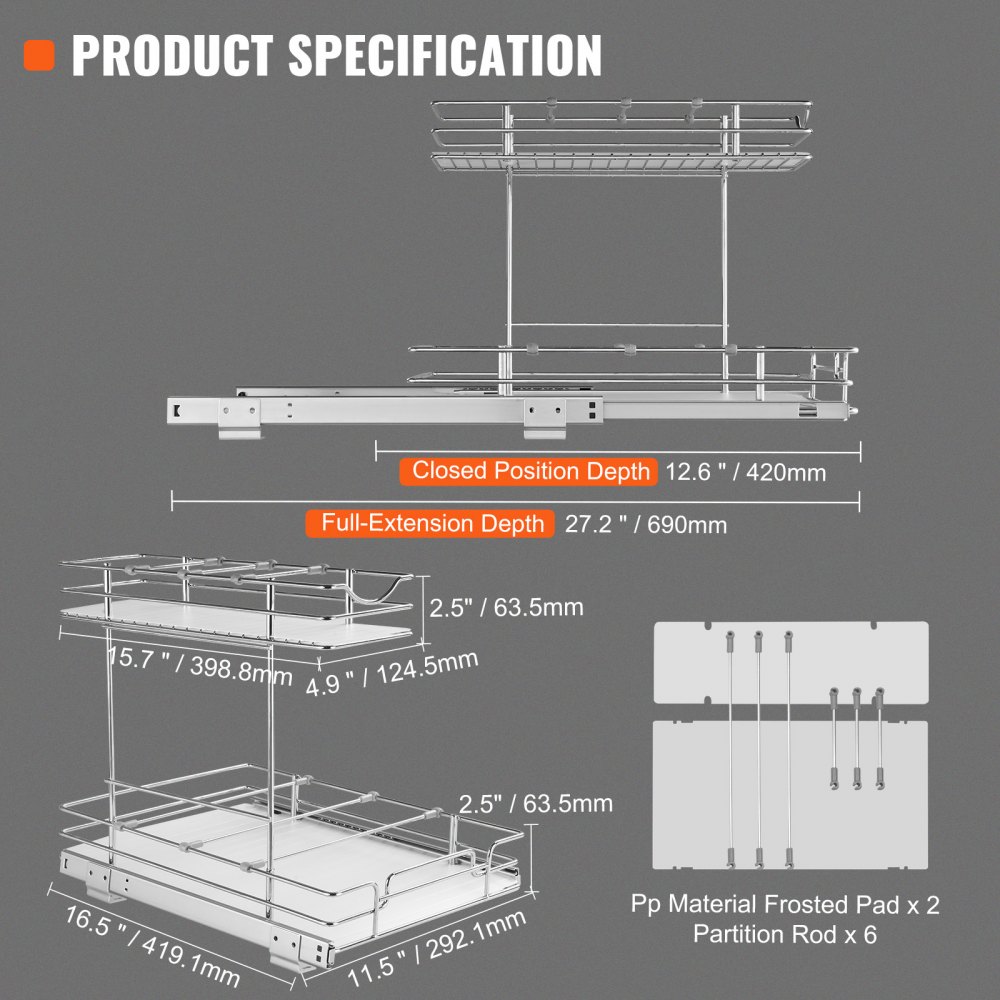 PRODUCT SPECIFICATION

Closed Position Depth 12.6 " / 420mm

Full-Extension Depth 27.2 " / 690mm

2.5" / 63.5mm

15.7 " / 398.8mm

4.9 " / 124.5mm

2.5" / 63.5mm

16.5 " / 419.1mm

11.5 " / 292.1mm

Pp Material Frosted Pad x 2
Partition Rod x 6