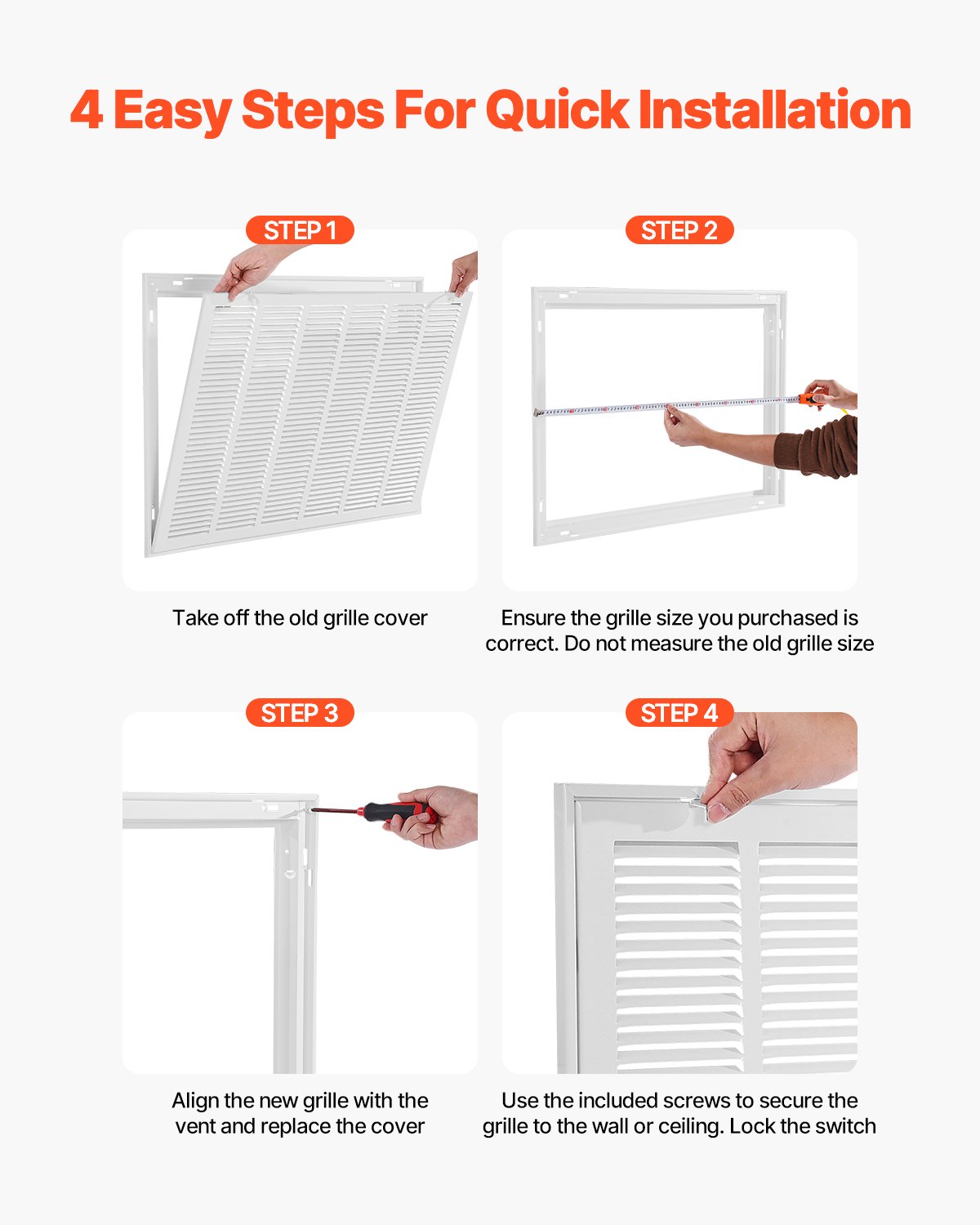 4 Easy Steps For Quick Installation

STEP 1

Take off the old grille cover

STEP 2

Ensure the grille size you purchased is correct. Do not measure the old grille size

STEP 3

Align the new grille with the vent and replace the cover

STEP 4

Use the included screws to secure the grille to the wall or ceiling. Lock the switch