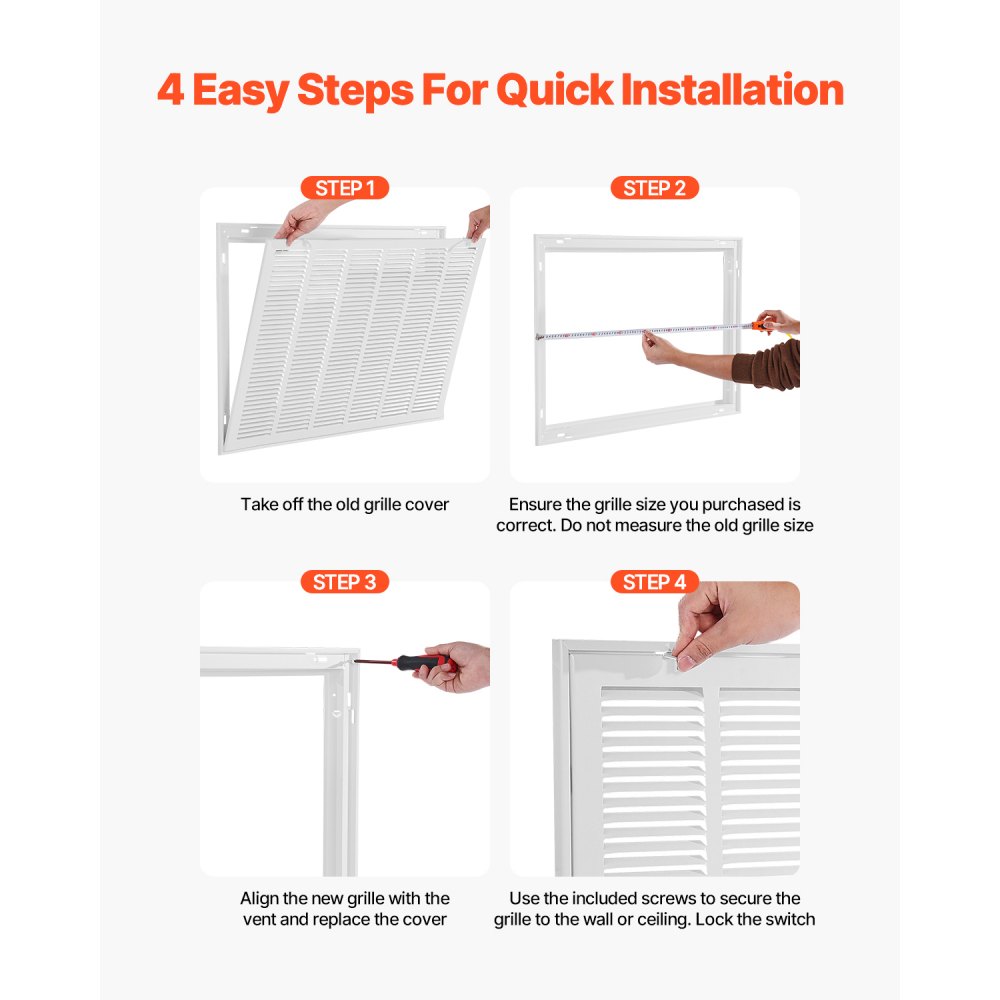 4 Easy Steps For Quick Installation

STEP 1

Take off the old grille cover

STEP 2

Ensure the grille size you purchased is correct. Do not measure the old grille size

STEP 3

Align the new grille with the vent and replace the cover

STEP 4

Use the included screws to secure the grille to the wall or ceiling. Lock the switch