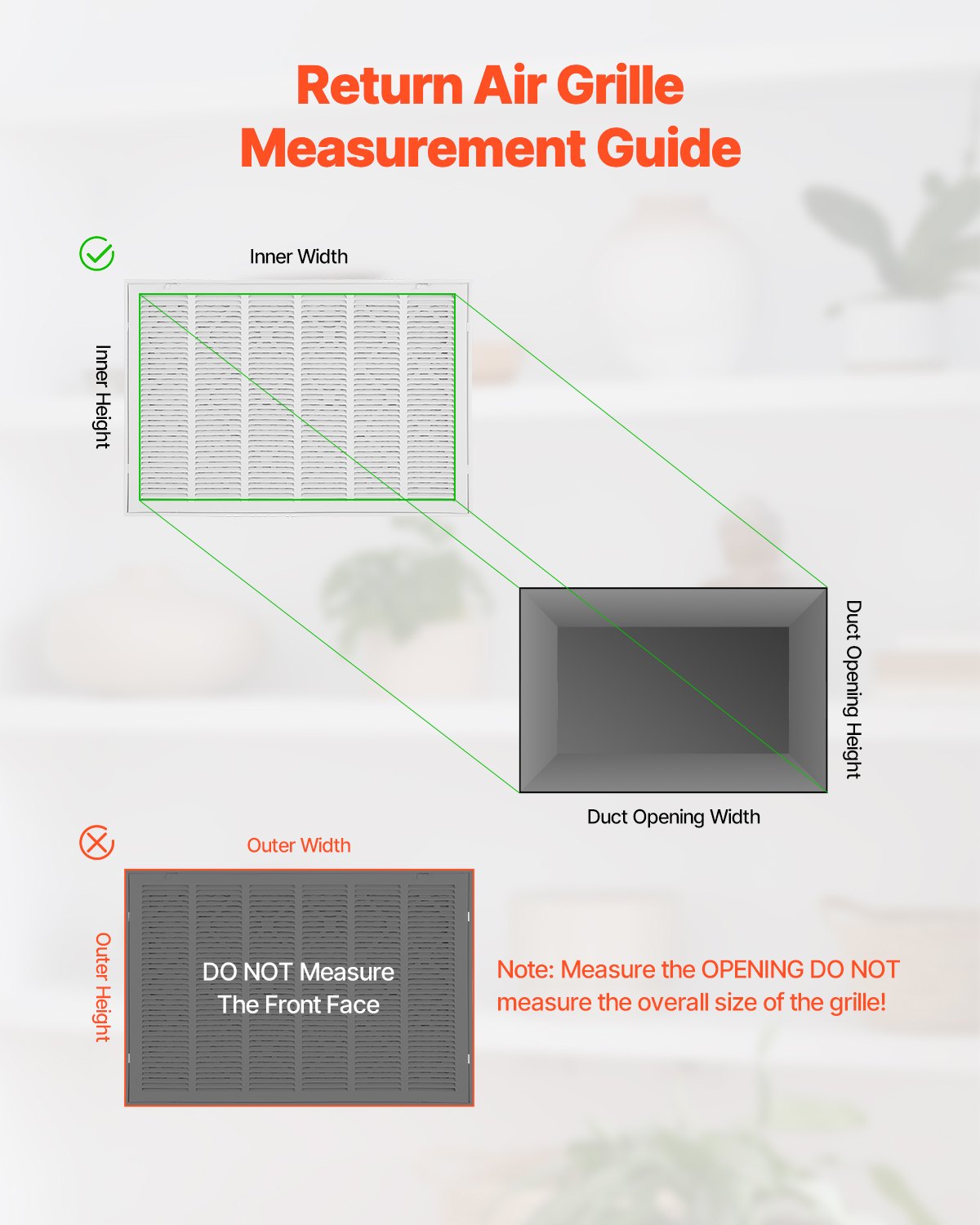 Return Air Grille Measurement Guide

Inner Width

Inner Height

Duct Opening Height

Duct Opening Width

Outer Width

Outer Height

DO NOT Measure The Front Face

Note: Measure the OPENING DO NOT measure the overall size of the grille!