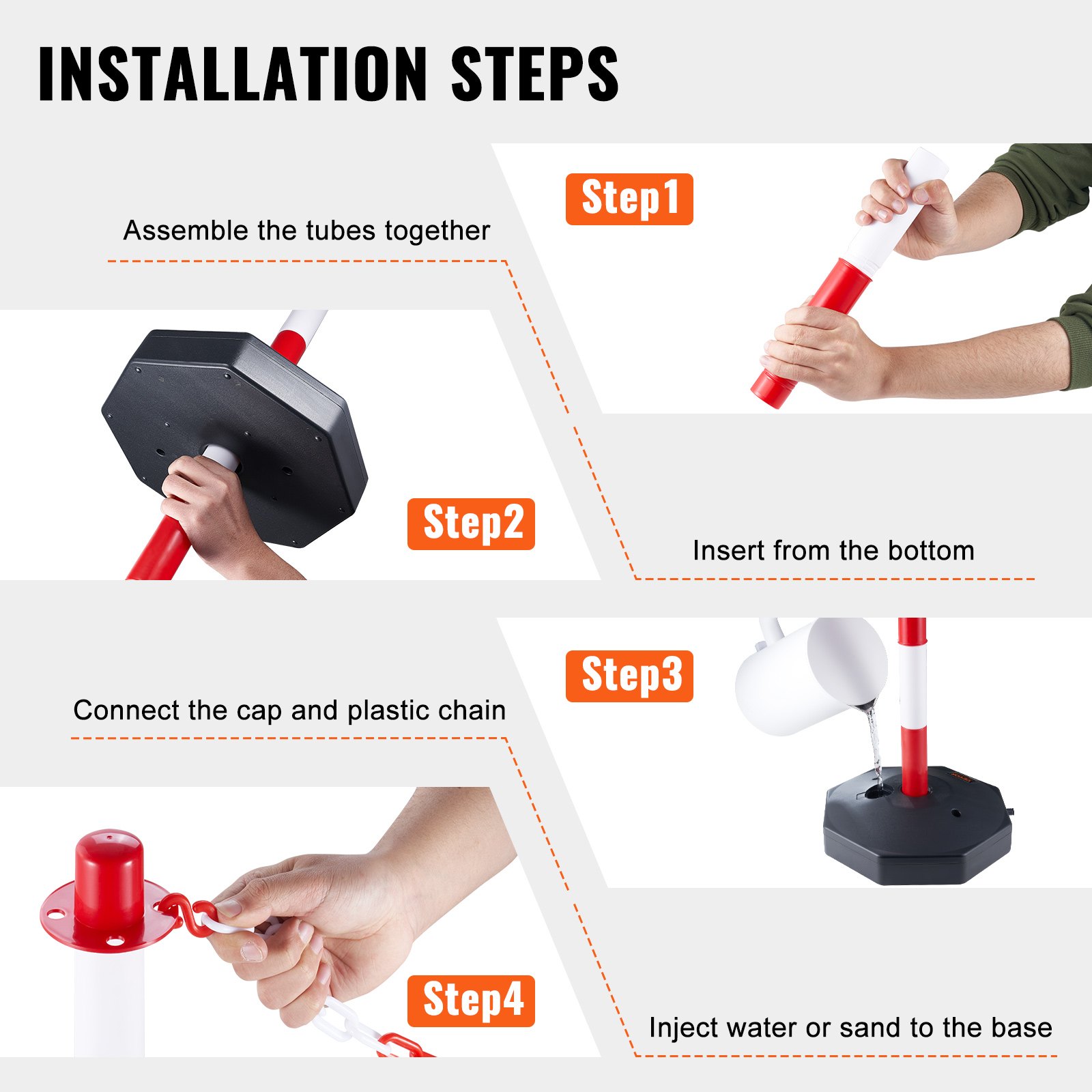 INSTALLATION STEPS

Step1

Assemble the tubes together

Step2

Insert from the bottom

Step3

Connect the cap and plastic chain

Step4

Inject water or sand to the base