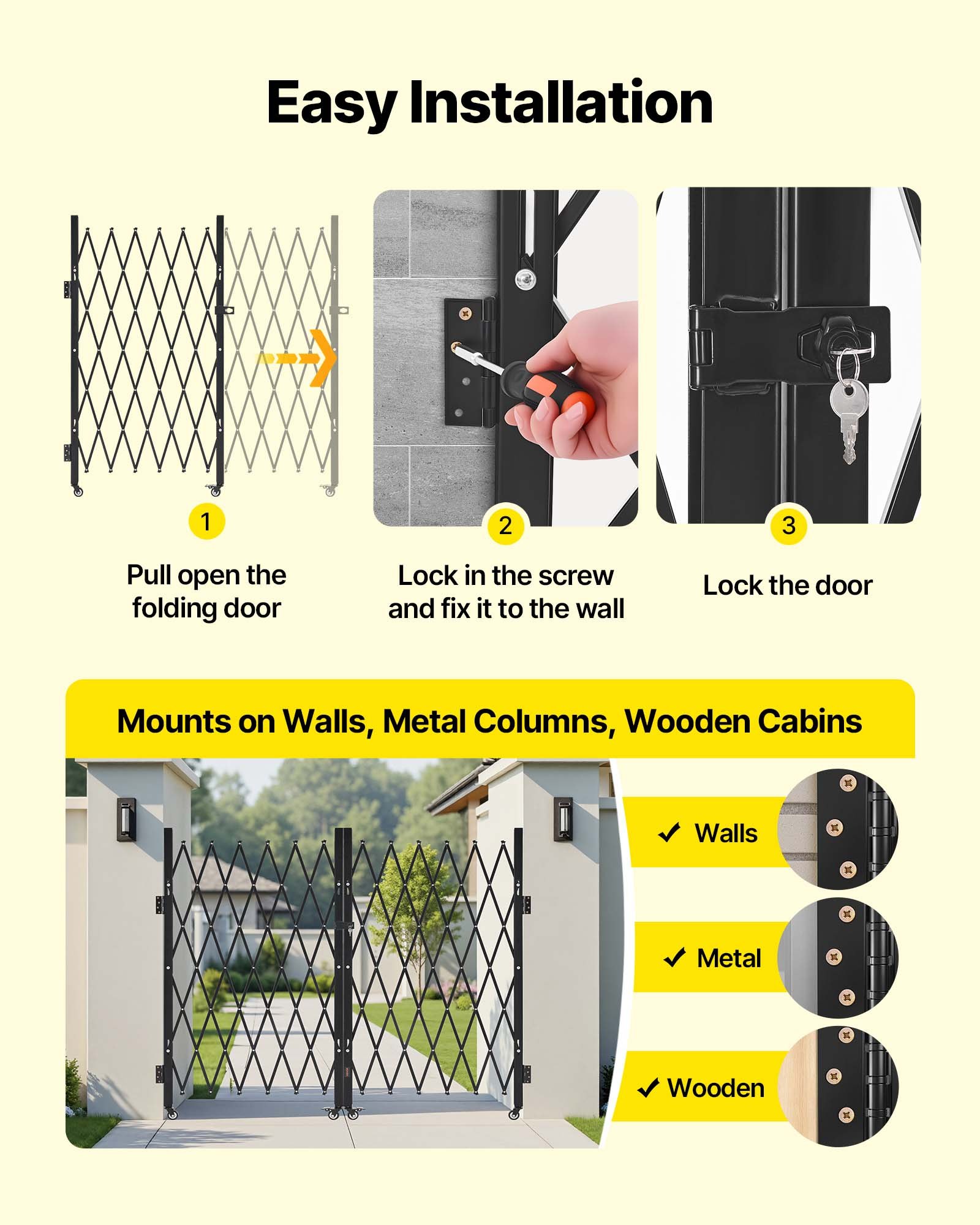 Easy Installation

1

Pull open the folding door

2

Lock in the screw and fix it to the wall

3

Lock the door

Mounts on Walls, Metal Columns, Wooden Cabins

✓ Walls

✓ Metal

✓ Wooden