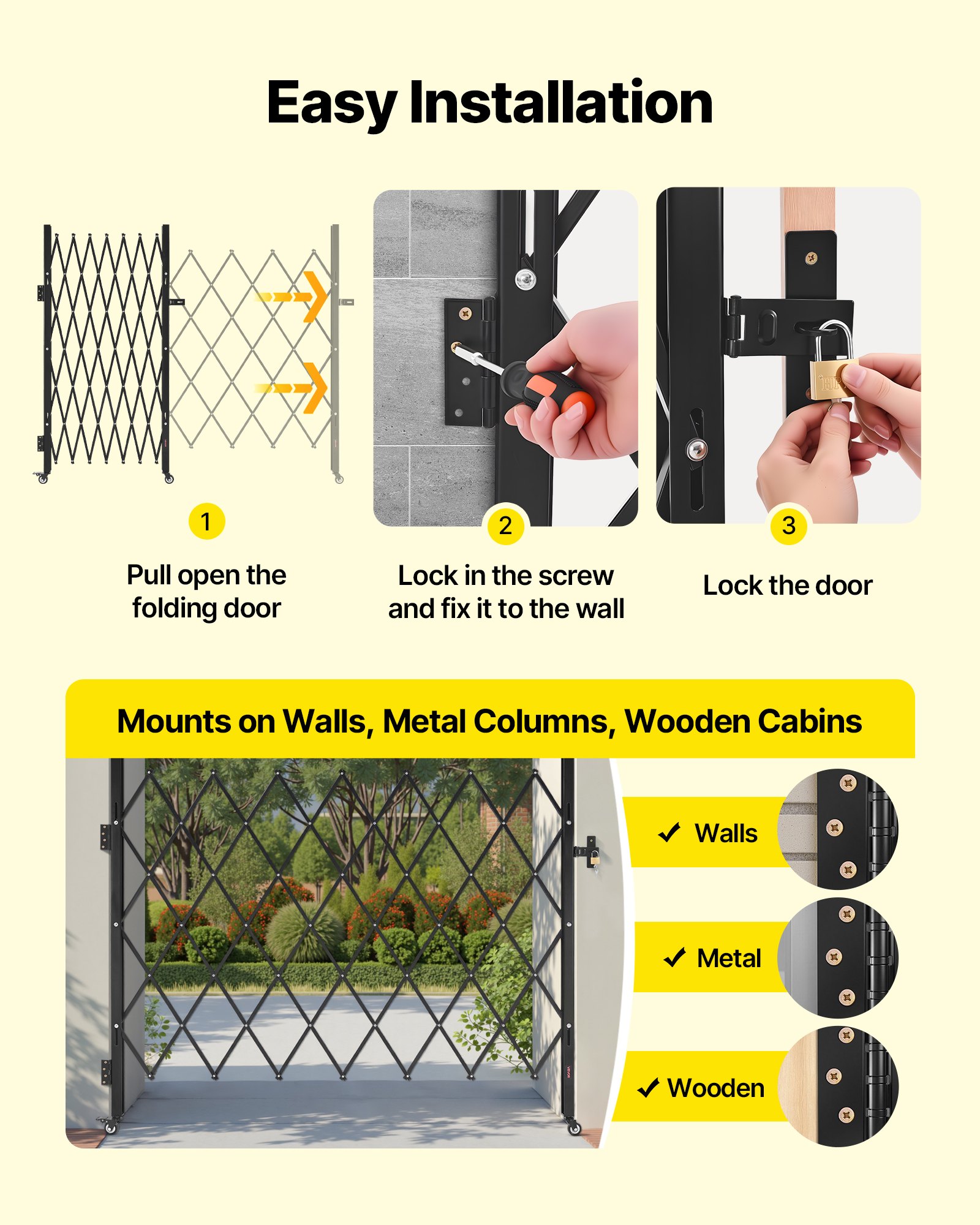 Easy Installation

1

Pull open the folding door

2

Lock in the screw and fix it to the wall

3

Lock the door

Mounts on Walls, Metal Columns, Wooden Cabins

✓ Walls

✓ Metal

✓ Wooden