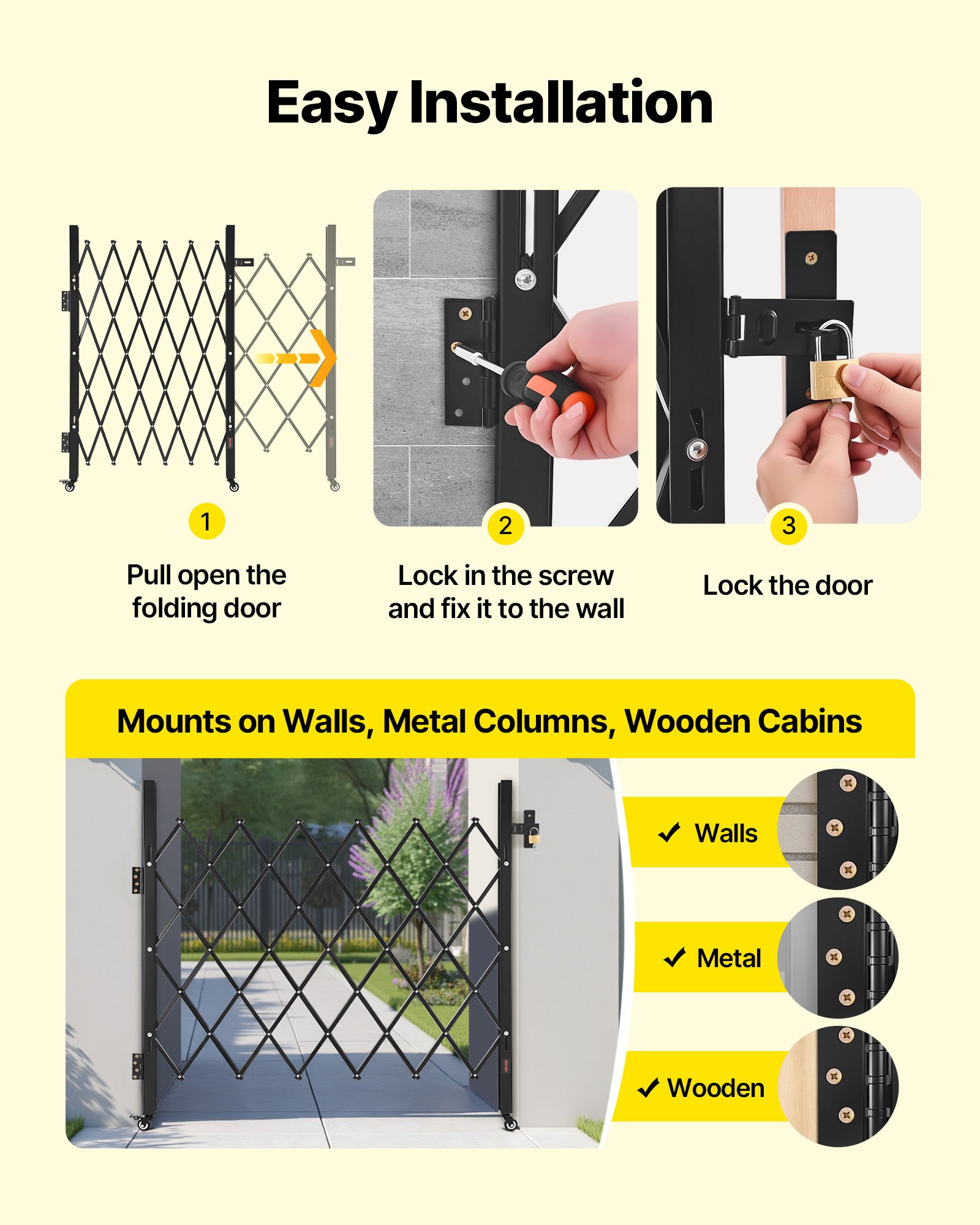 Easy Installation

1

Pull open the folding door

2

Lock in the screw and fix it to the wall

3

Lock the door

Mounts on Walls, Metal Columns, Wooden Cabins

✓ Walls

✓ Metal

✓ Wooden