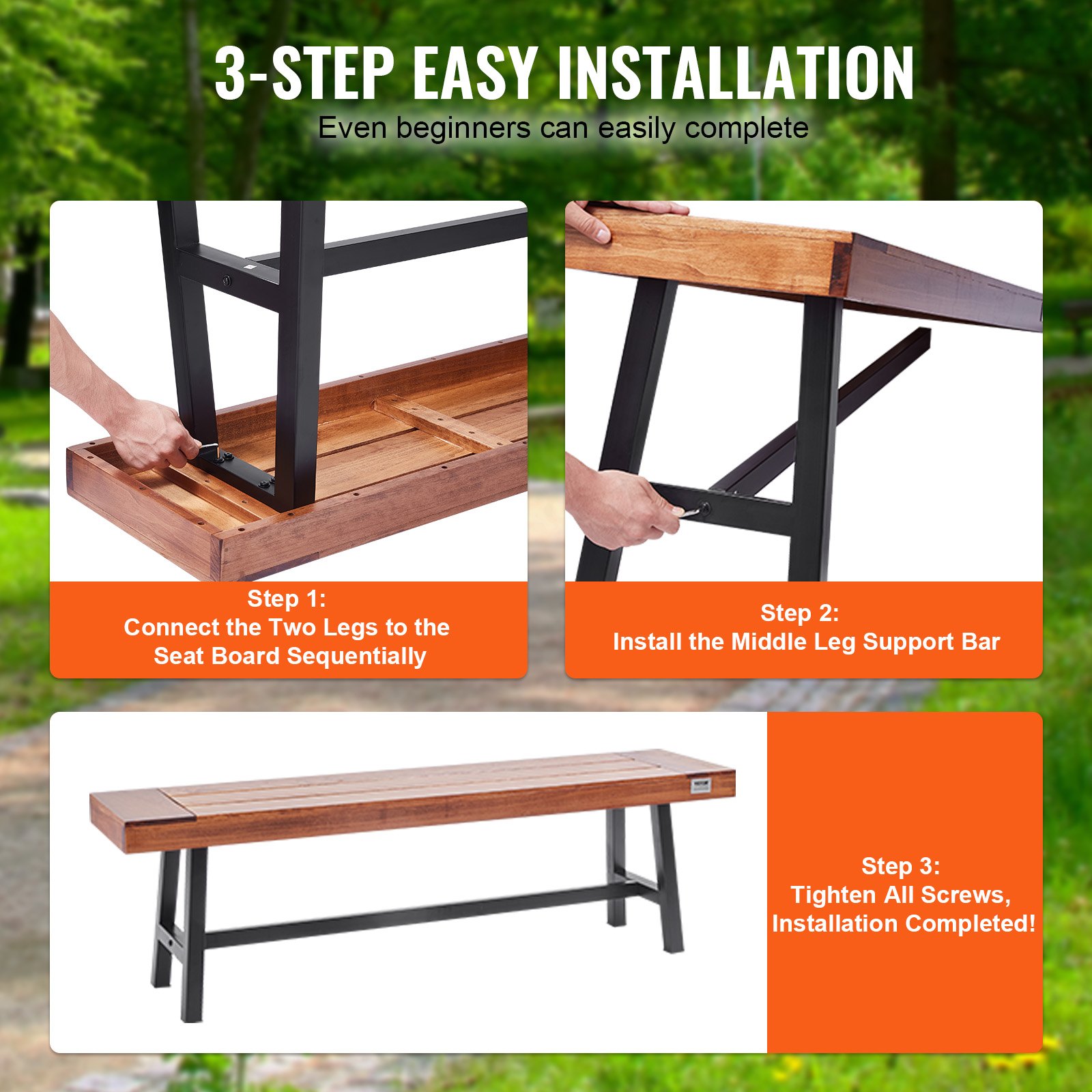 3-STEP EASY INSTALLATION
Even beginners can easily complete

Step 1:
Connect the Two Legs to the Seat Board Sequentially

Step 2:
Install the Middle Leg Support Bar

Step 3:
Tighten All Screws, Installation Completed!