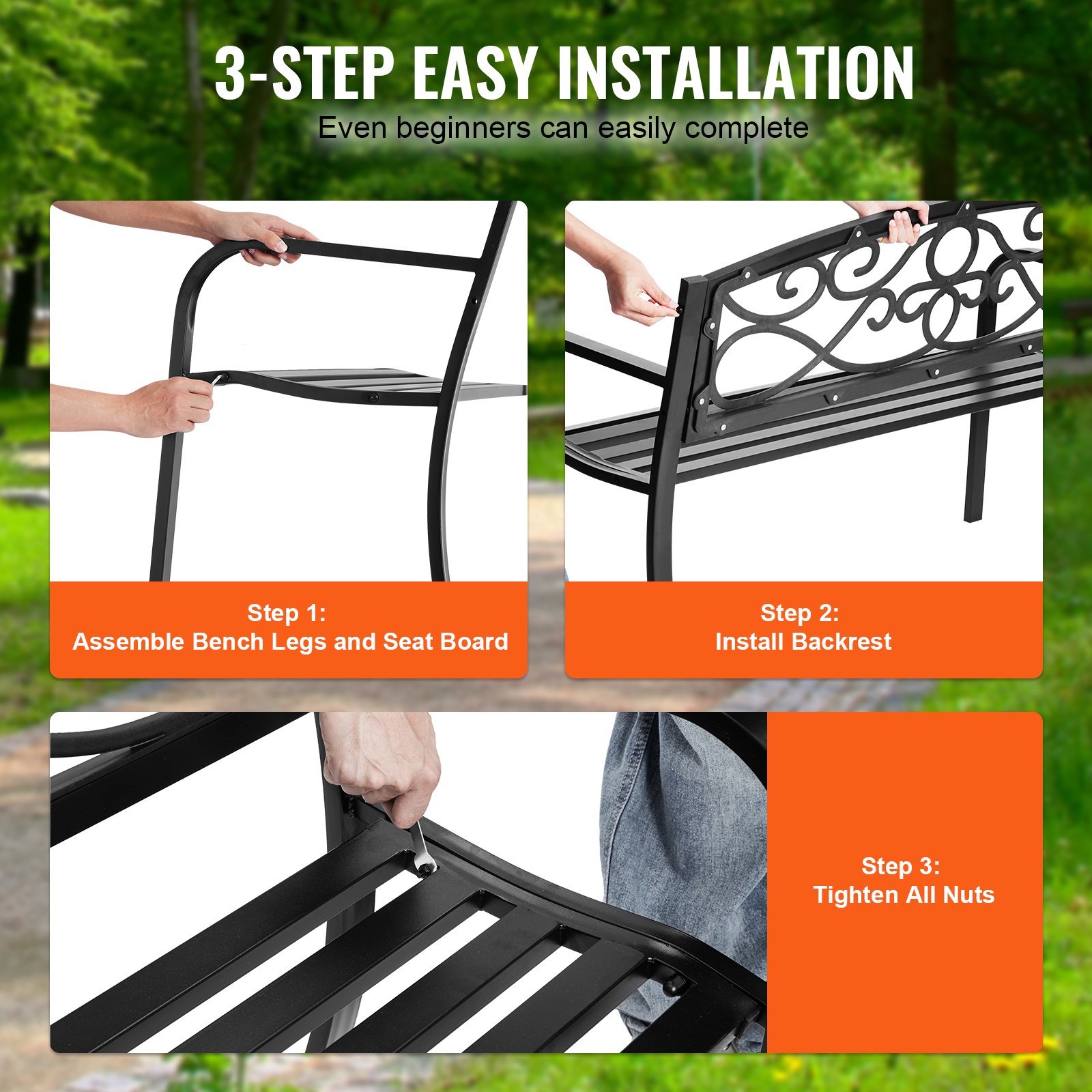 3-STEP EASY INSTALLATION
Even beginners can easily complete

Step 1:
Assemble Bench Legs and Seat Board

Step 2:
Install Backrest

Step 3:
Tighten All Nuts