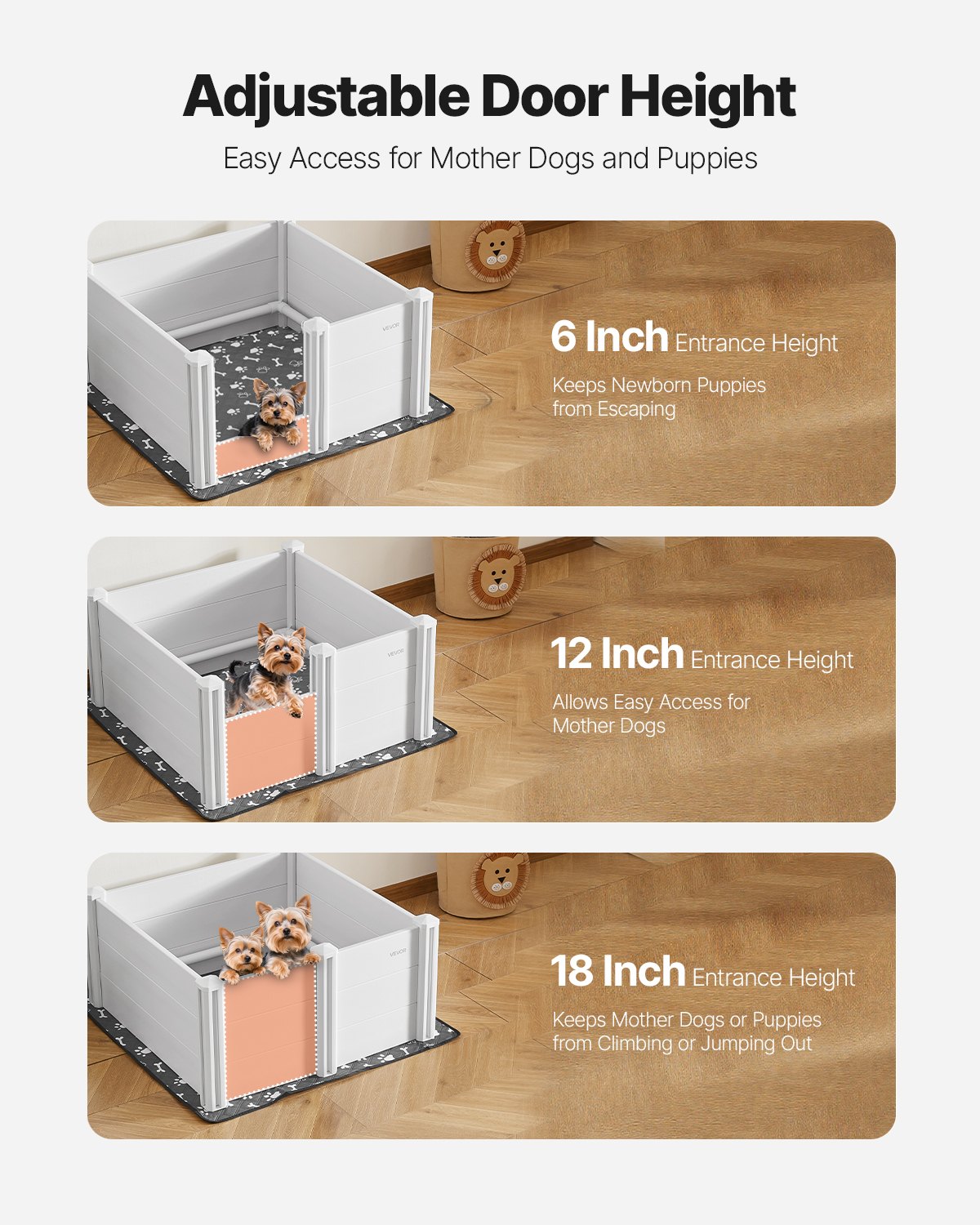 Adjustable Door Height

Easy Access for Mother Dogs and Puppies

VEVOR

6 Inch Entrance Height

Keeps Newborn Puppies from Escaping

VEVOR

12 Inch Entrance Height

Allows Easy Access for Mother Dogs

VEVOR

18 Inch Entrance Height

Keeps Mother Dogs or Puppies from Climbing or Jumping Out