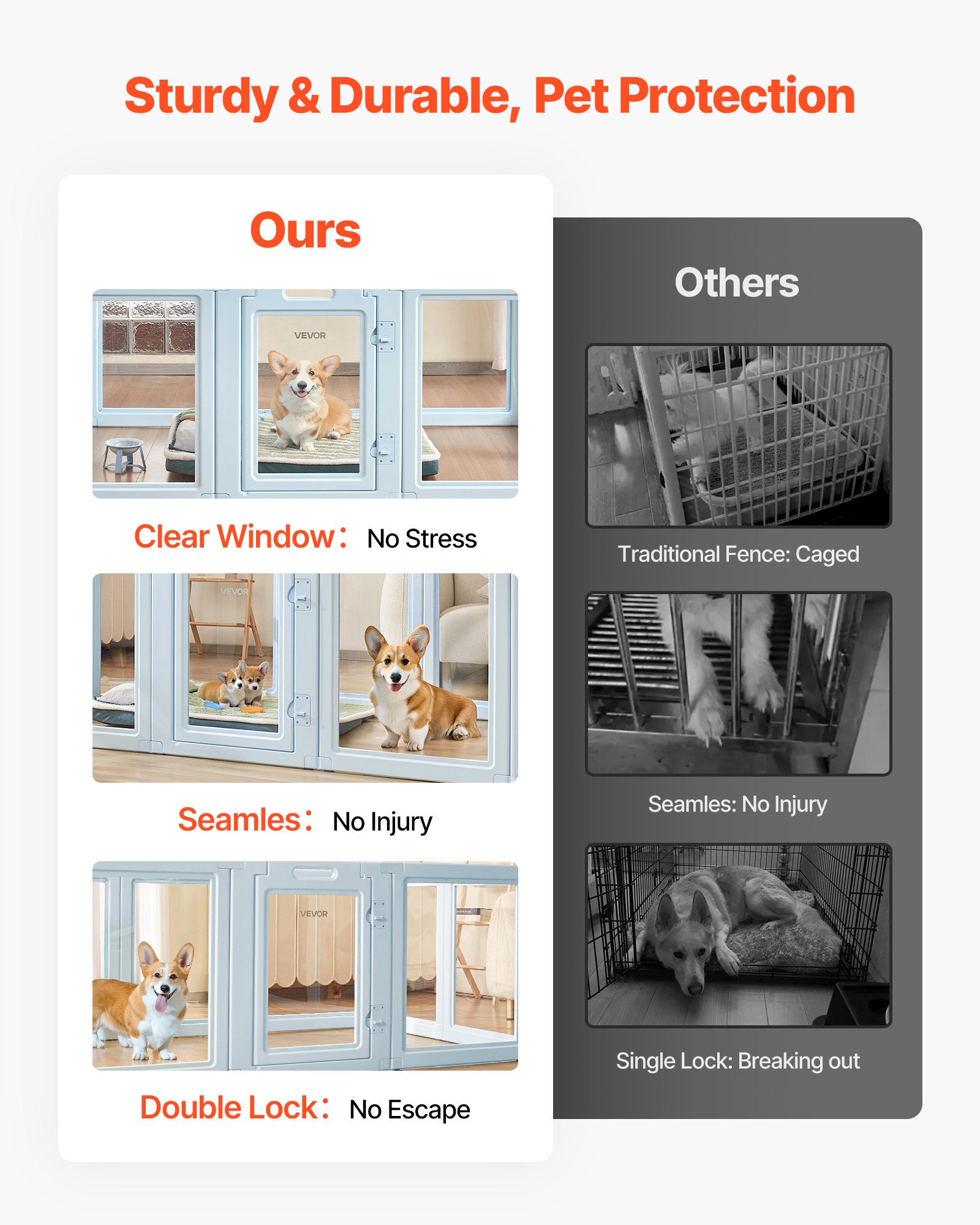 Sturdy & Durable, Pet Protection

Ours

VEVOR

Clear Window： No Stress

VEVOR

Seamles： No Injury

VEVOR

Double Lock： No Escape

Others

Traditional Fence: Caged

Seamles: No Injury

Single Lock: Breaking out