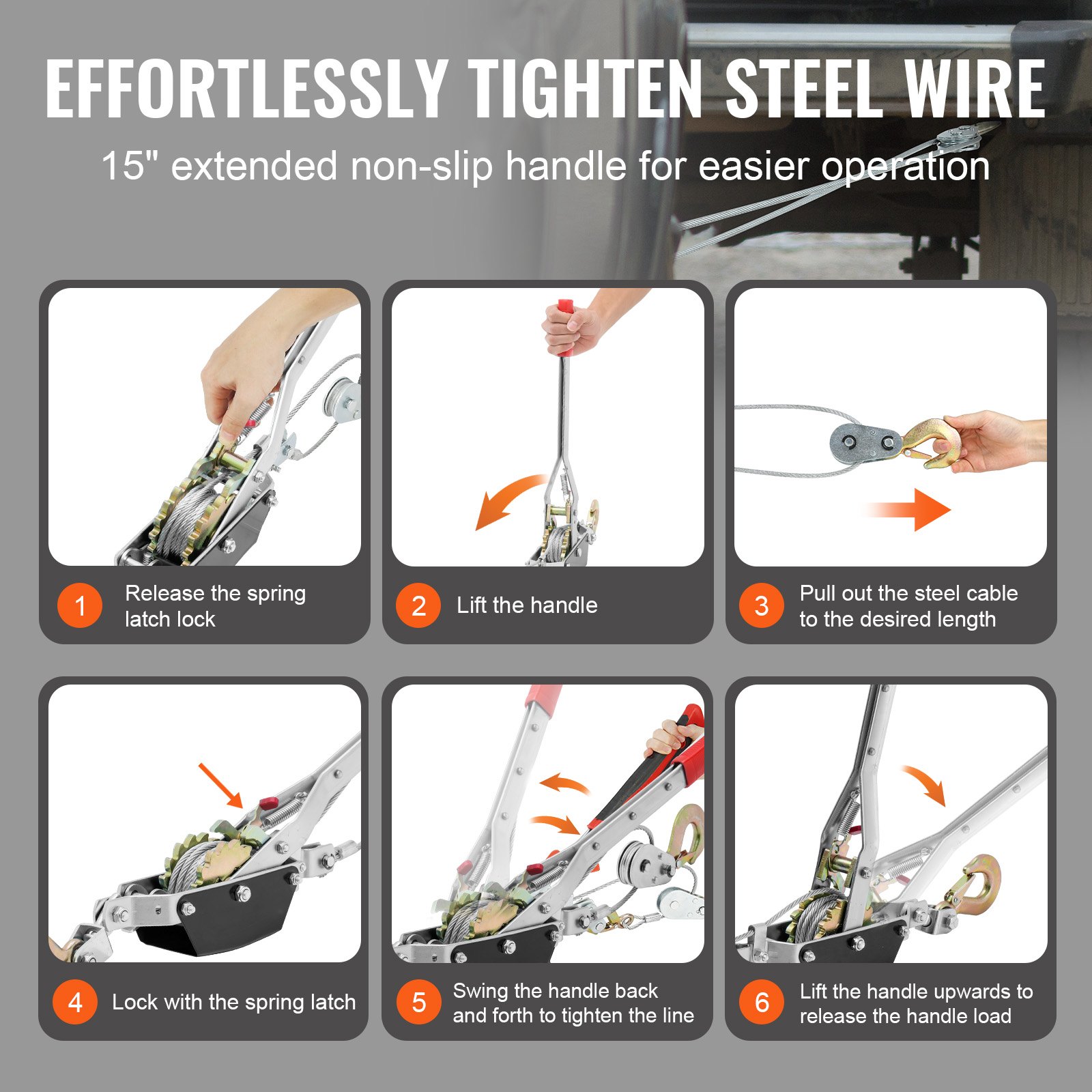 EFFORTLESSLY TIGHTEN STEEL WIRE

15" extended non-slip handle for easier operation

1 Release the spring latch lock

2 Lift the handle

3 Pull out the steel cable to the desired length

4 Lock with the spring latch

5 Swing the handle back and forth to tighten the line

6 Lift the handle upwards to release the handle load