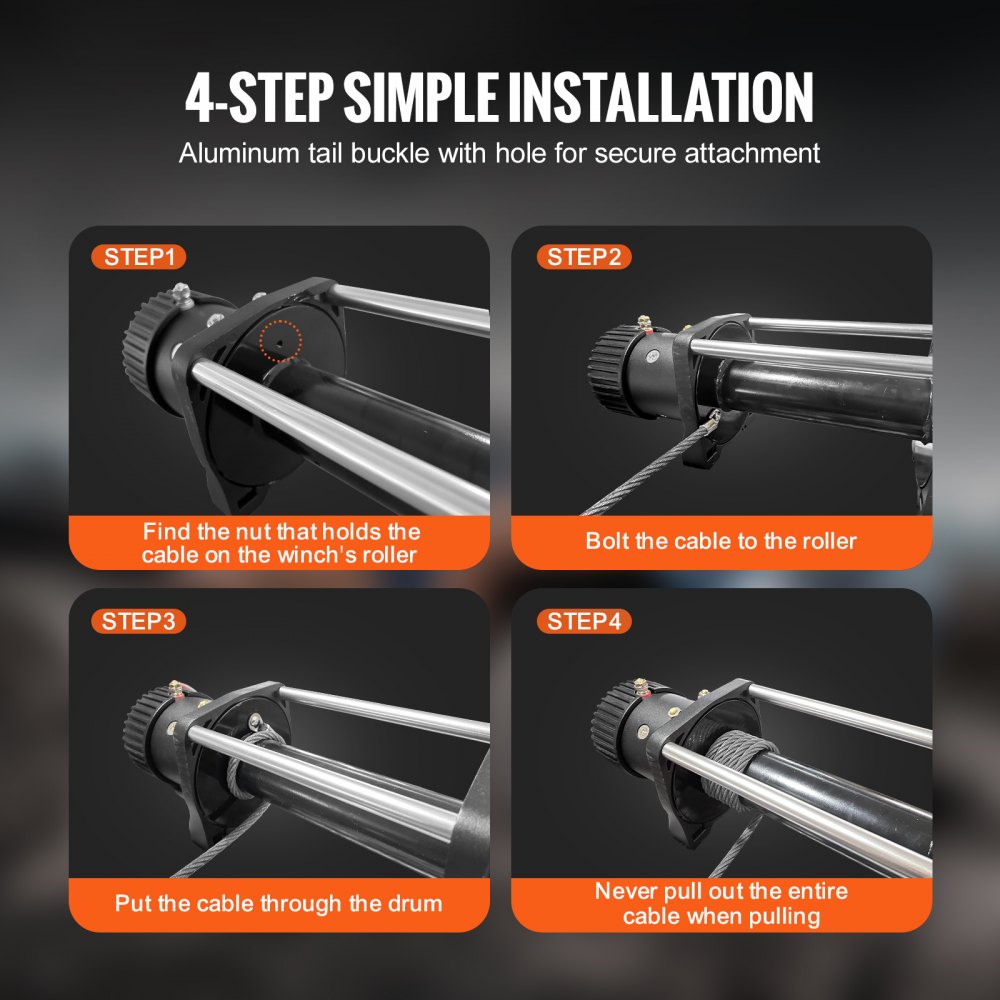 4-STEP SIMPLE INSTALLATION

Aluminum tail buckle with hole for secure attachment

STEP1

Find the nut that holds the cable on the winch's roller

STEP2

Bolt the cable to the roller

STEP3

Put the cable through the drum

STEP4

Never pull out the entire cable when pulling