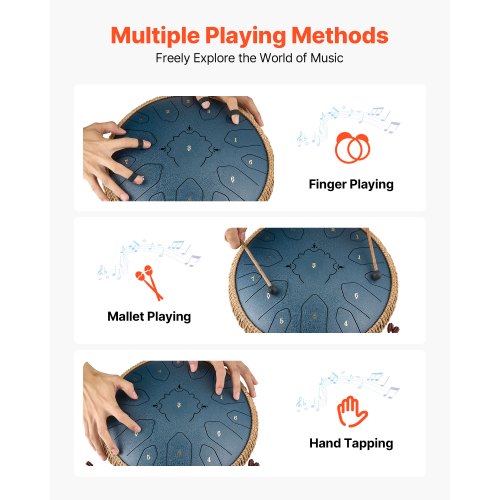 Multiple Playing Methods
Freely Explore the World of Music

Finger Playing

Mallet Playing

Hand Tapping