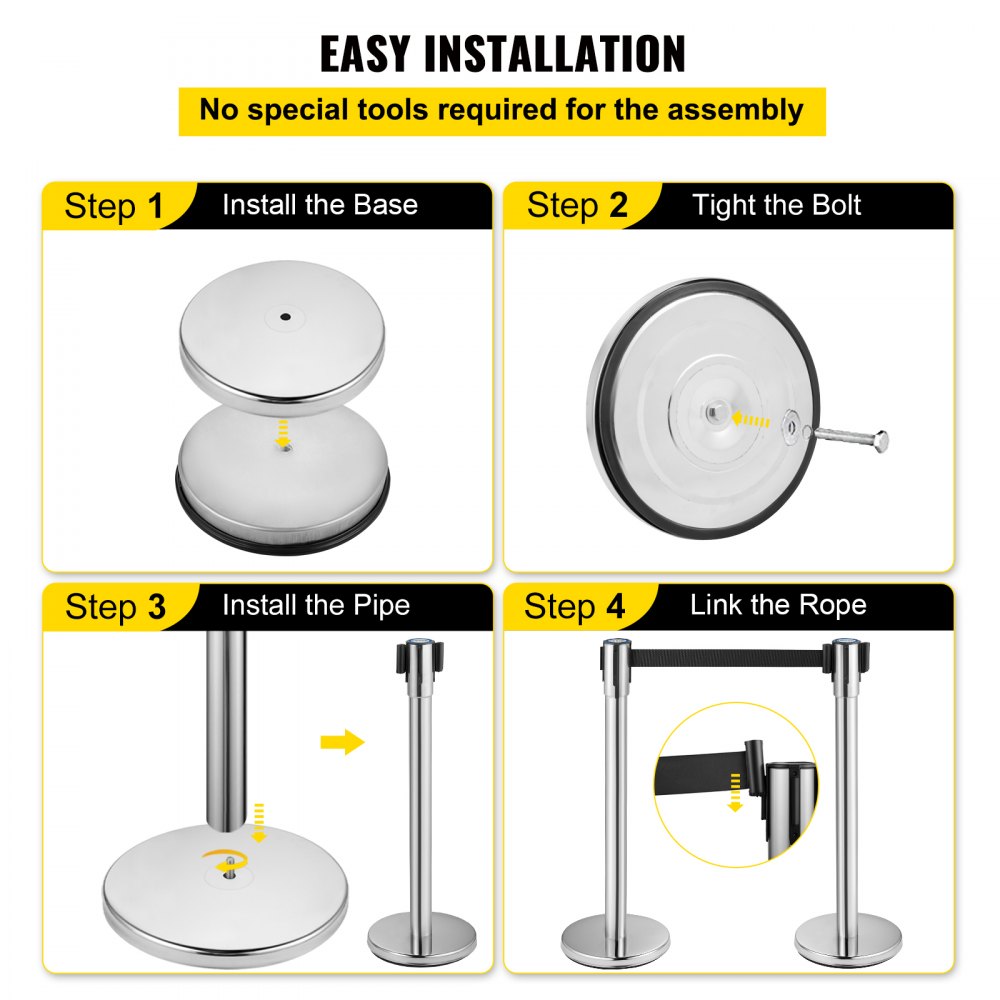 EASY INSTALLATION

No special tools required for the assembly

Step 1 Install the Base

Step 2 Tight the Bolt

Step 3 Install the Pipe

Step 4 Link the Rope