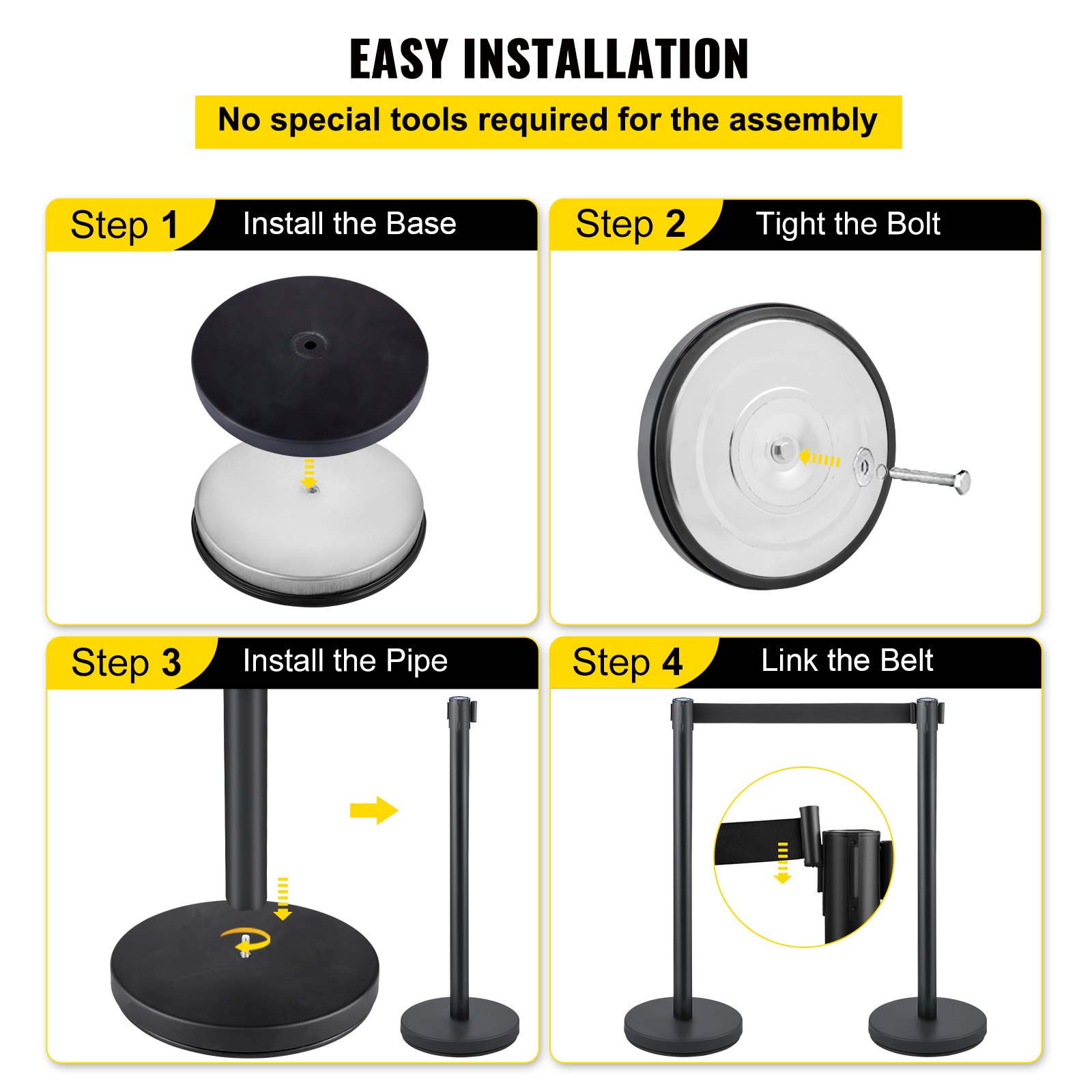 EASY INSTALLATION

No special tools required for the assembly

Step 1 Install the Base

Step 2 Tight the Bolt

Step 3 Install the Pipe

Step 4 Link the Belt